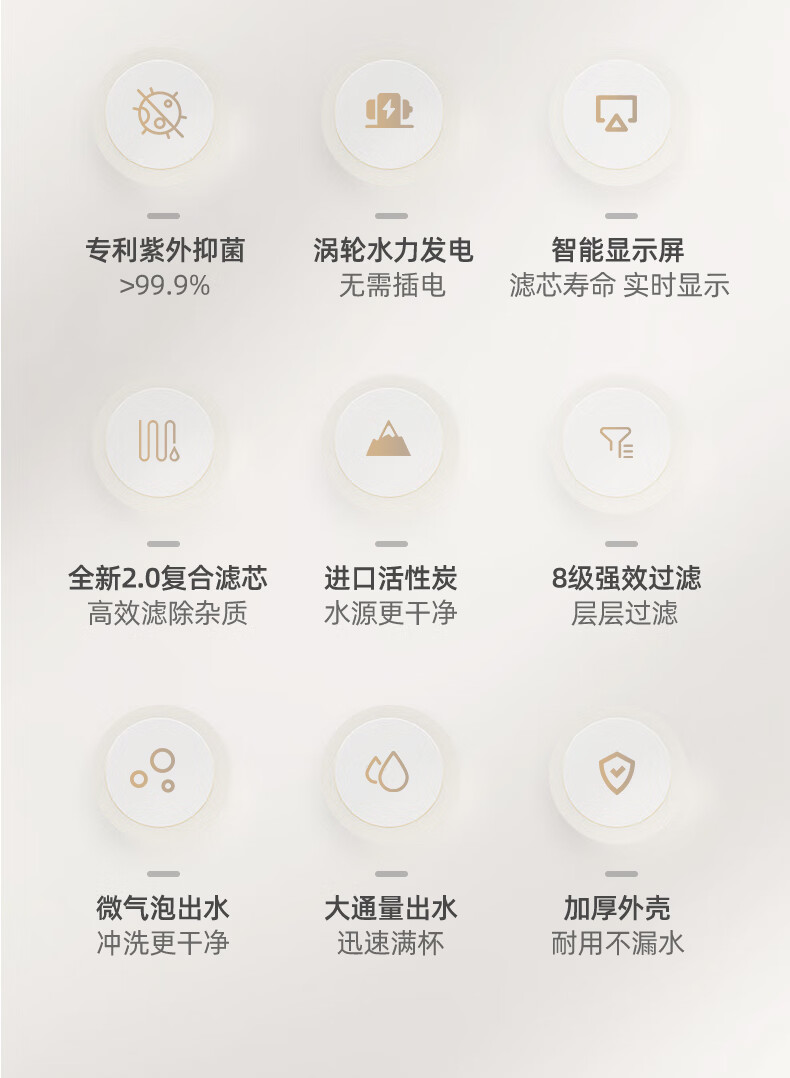 专利紫外抑菌
>99.9%

涡轮水力发电
无需插电

智能显示屏
滤芯寿命 实时显示

全新2.0复合滤芯
高效滤除杂质

进口活性炭
水源更干净

8级强效过滤
层层过滤

微气泡出水
冲洗更干净

大通量出水
迅速满杯

加厚外壳
耐用不漏水