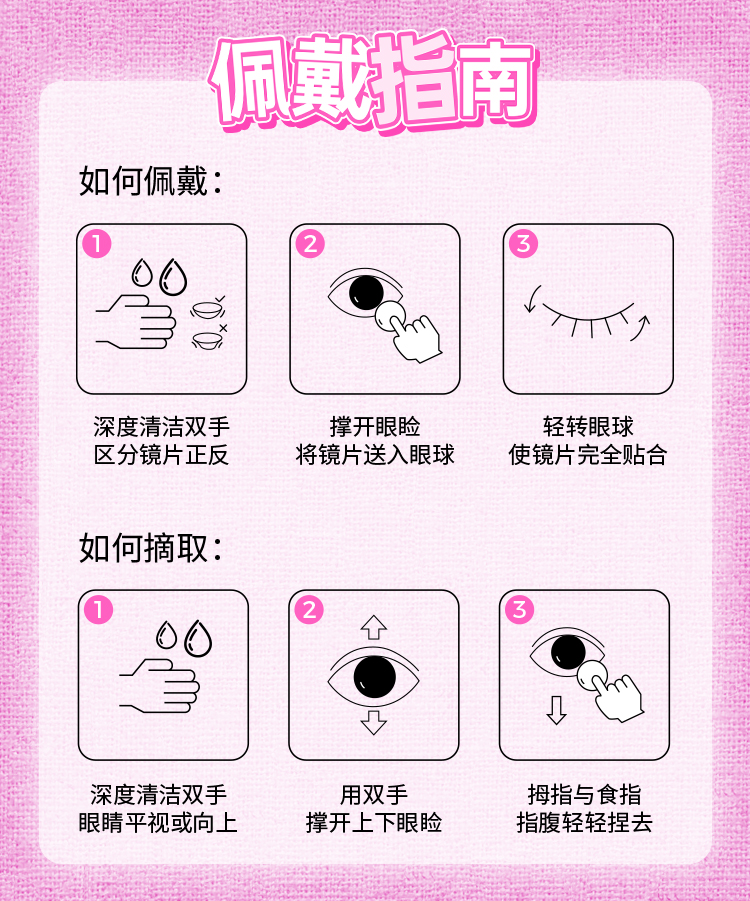 佩戴指南

如何佩戴：

1
深度清洁双手
区分镜片正反

2
撑开眼睑
将镜片送入眼球

3
轻转眼球
使镜片完全贴合

如何摘取：

1
深度清洁双手
眼睛平视或向上

2
用双手
撑开上下眼睑

3
拇指与食指
指腹轻轻捏去