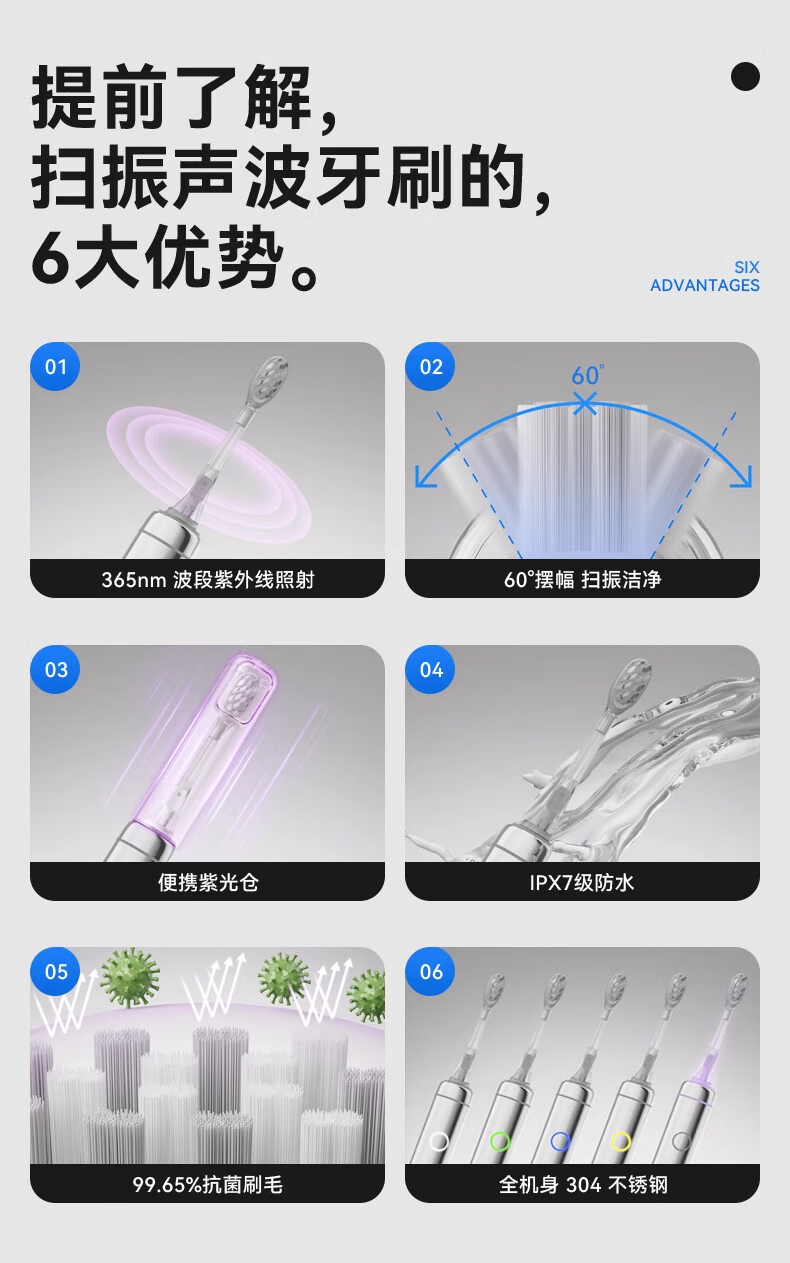 提前了解，
扫振声波牙刷的，
6大优势。

SIX
ADVANTAGES

01
365nm 波段紫外线照射

02
60°
60°摆幅 扫振洁净

03
便携紫光仓

04
IPX7级防水

05
99.65%抗菌刷毛

06
全机身 304 不锈钢