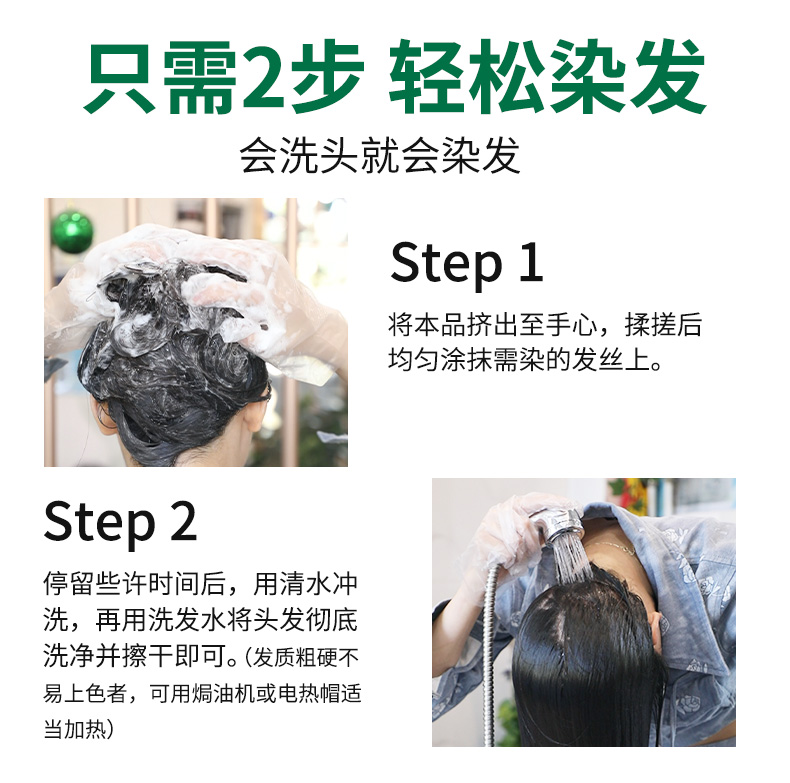 只需2步 轻松染发

会洗头就会染发

Step 1

将本品挤出至手心，揉搓后均匀涂抹需染的发丝上。

Step 2

停留些许时间后，用清水冲洗，再用洗发水将头发彻底洗净并擦干即可。(发质粗硬不易上色者，可用焗油机或电热帽适当加热)