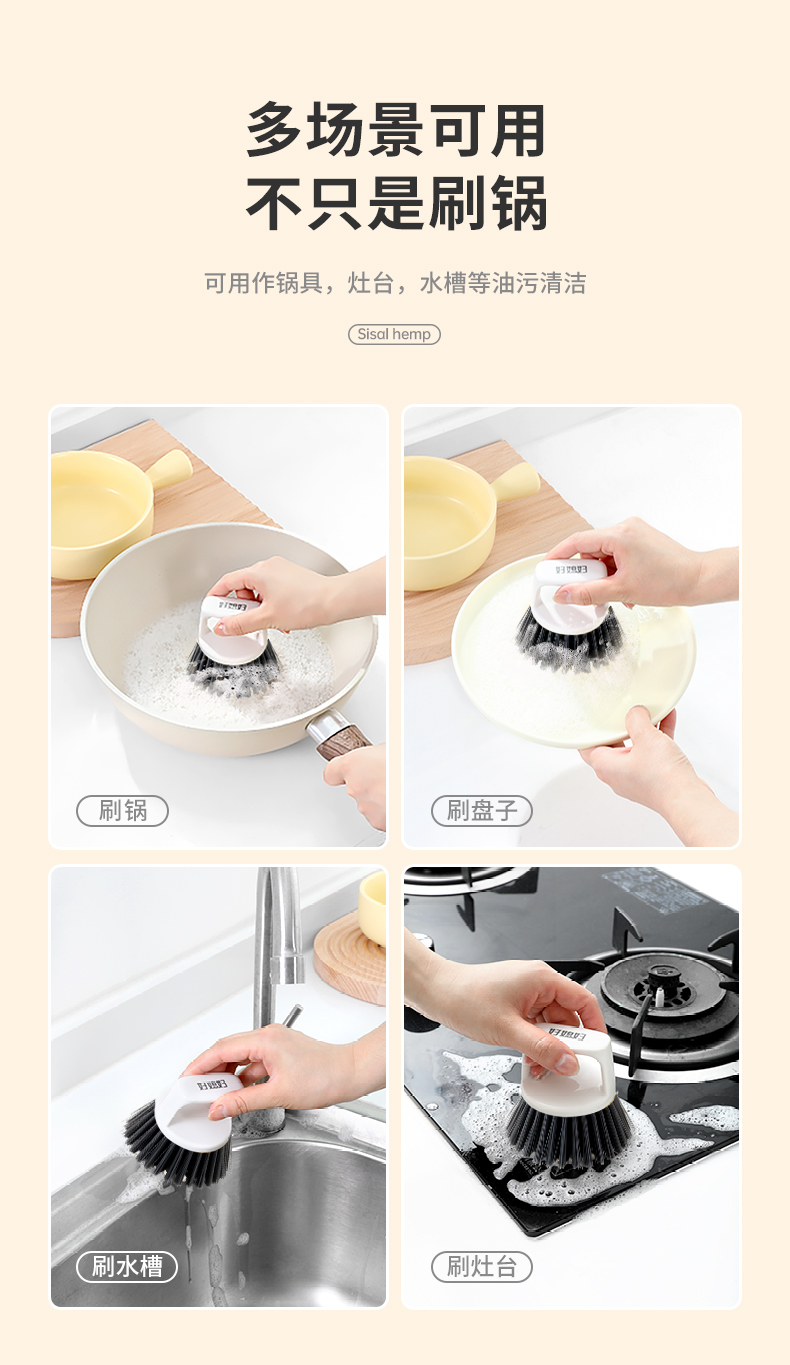 多场景可用
不只是刷锅

可用作锅具，灶台，水槽等油污清洁

Sisal hemp

刷锅

刷盘子

刷水槽

刷灶台