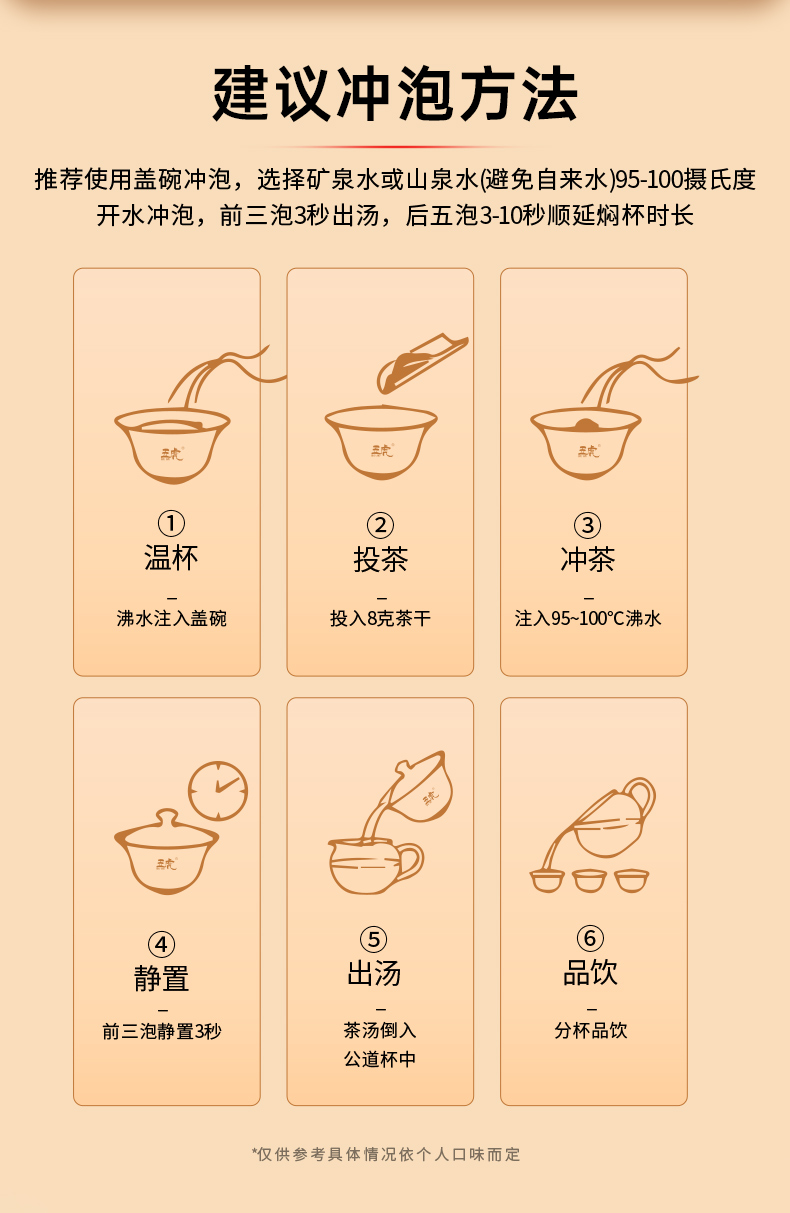 建议冲泡方法

推荐使用盖碗冲泡，选择矿泉水或山泉水(避免自来水)95-100摄氏度开水冲泡，前三泡3秒出汤，后五泡3-10秒顺延焖杯时长

①
温杯
–
沸水注入盖碗

②
投茶
–
投入8克茶干

③
冲茶
–
注入95~100℃沸水

④
静置
–
前三泡静置3秒

⑤
出汤
–
茶汤倒入公道杯中

⑥
品饮
–
分杯品饮

*仅供参考具体情况依个人口味而定