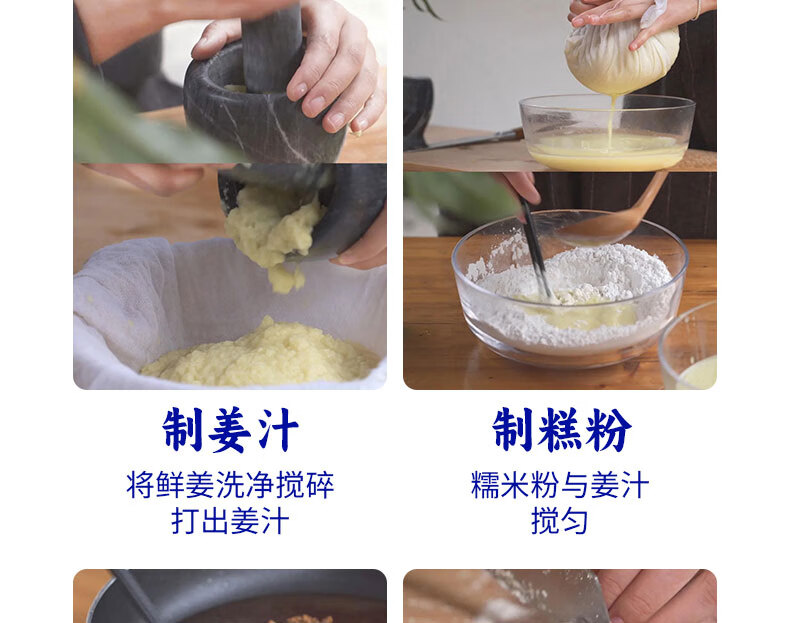 制姜汁

将鲜姜洗净搅碎
打出姜汁

制糕粉

糯米粉与姜汁
搅匀