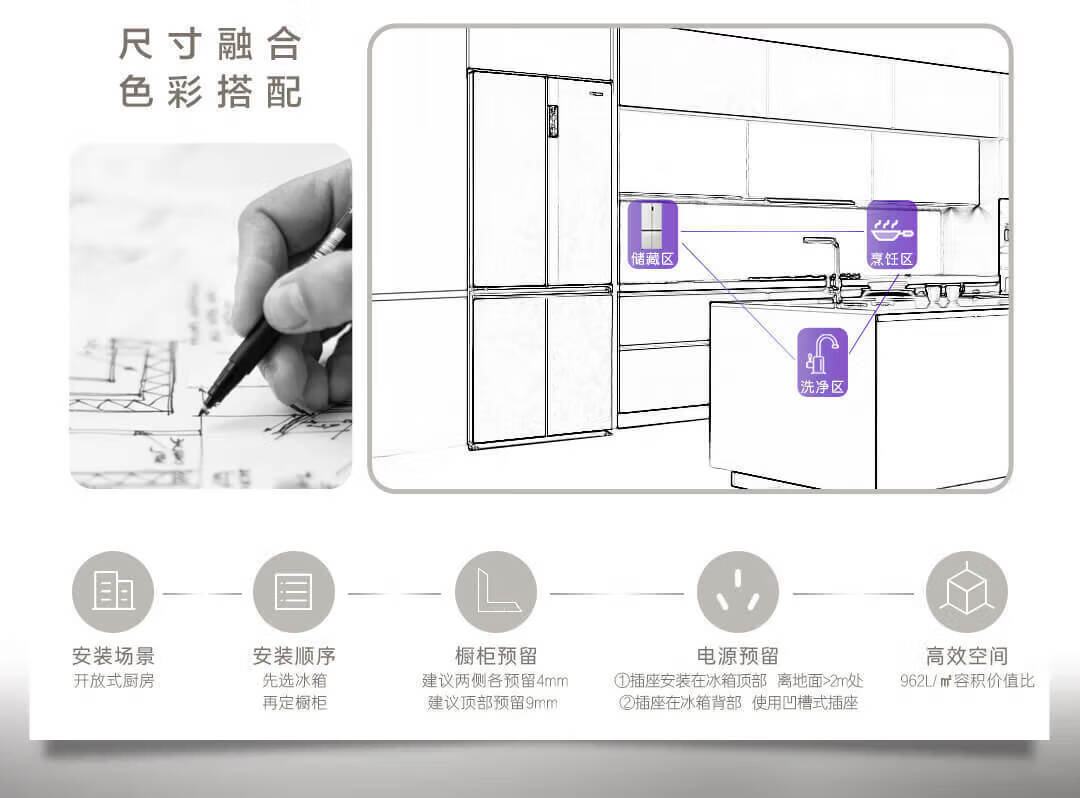 尺寸融合
色彩搭配

储藏区
烹饪区
洗净区

安装场景
开放式厨房

安装顺序
先选冰箱
再定橱柜

橱柜预留
建议两侧各预留4mm
建议顶部预留9mm

电源预留
①插座安装在冰箱顶部 离地面>2m处
②插座在冰箱背部 使用凹槽式插座

高效空间
962L/㎡容积价值比