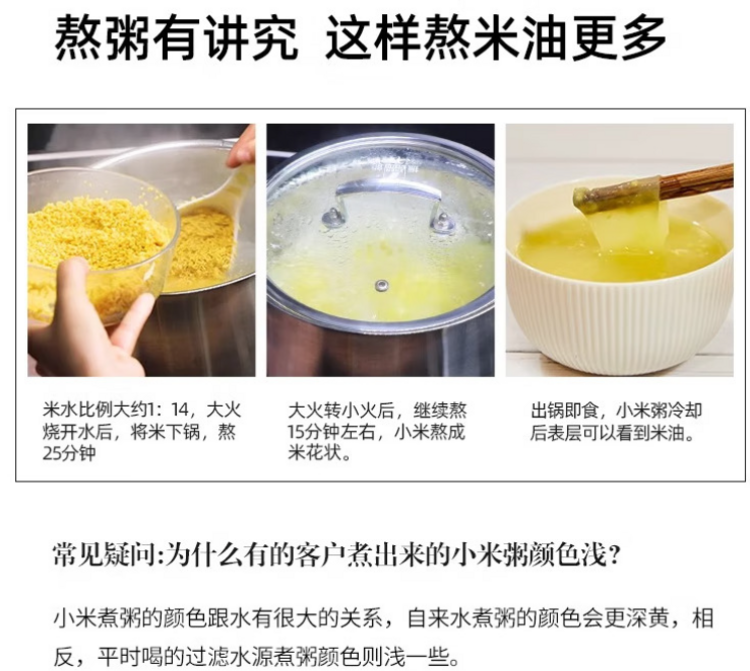 熬粥有讲究 这样熬米油更多

米水比例大约1：14，大火烧开水后，将米下锅，熬25分钟

大火转小火后，继续熬15分钟左右，小米熬成米花状。

出锅即食，小米粥冷却后表层可以看到米油。

常见疑问:为什么有的客户煮出来的小米粥颜色浅？

小米煮粥的颜色跟水有很大的关系，自来水煮粥的颜色会更深黄，相反，平时喝的过滤水源煮粥颜色则浅一些。