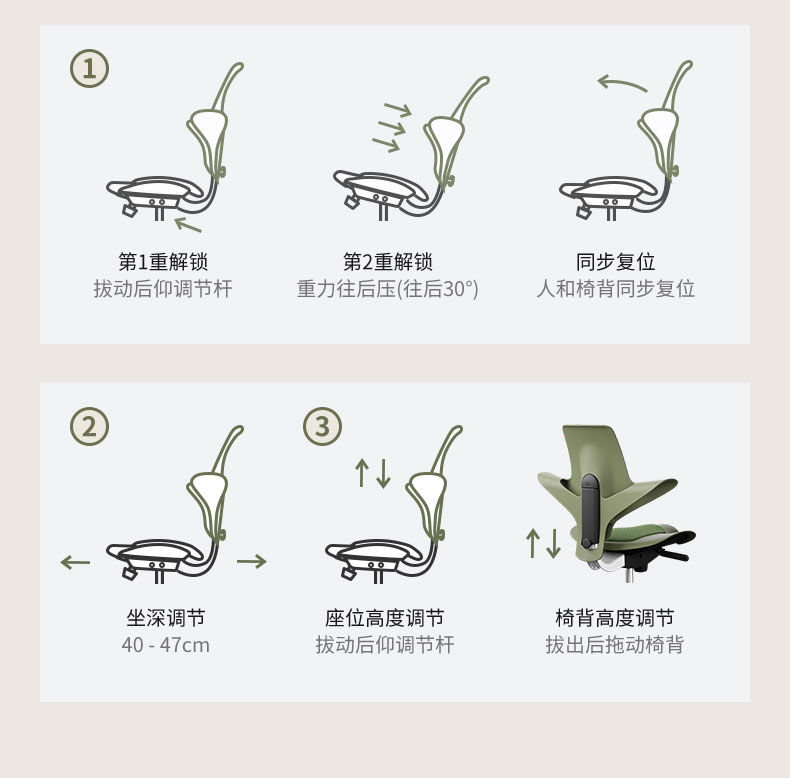 ①

第1重解锁
拔动后仰调节杆

第2重解锁
重力往后压(往后30°)

同步复位
人和椅背同步复位

②

坐深调节
40 - 47cm

③

座位高度调节
拔动后仰调节杆

椅背高度调节
拔出后拖动椅背