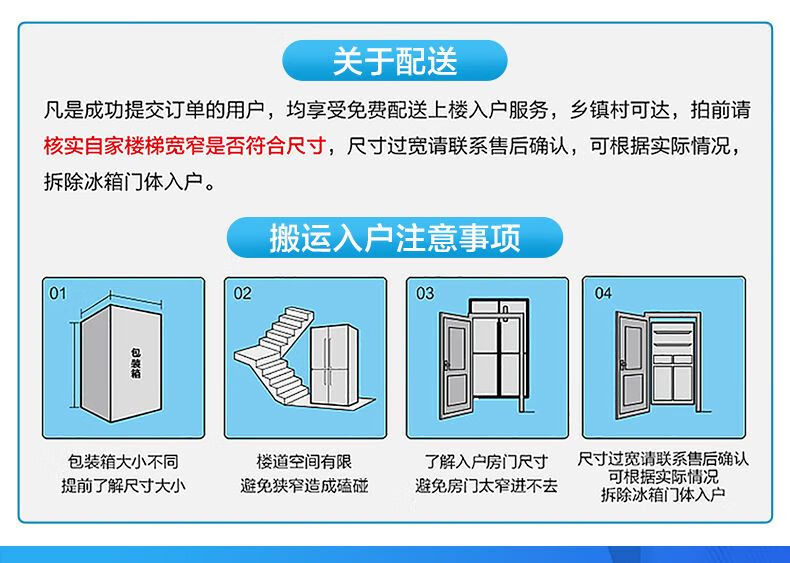 关于配送

凡是成功提交订单的用户，均享受免费配送上楼入户服务，乡镇村可达，拍前请核实自家楼梯宽窄是否符合尺寸，尺寸过宽请联系售后确认，可根据实际情况，拆除冰箱门体入户。

搬运入户注意事项

01

包装箱

包装箱大小不同
提前了解尺寸大小

02

楼道空间有限
避免狭窄造成磕碰

03

了解入户房门尺寸
避免房门太窄进不去

04

尺寸过宽请联系售后确认
可根据实际情况
拆除冰箱门体入户