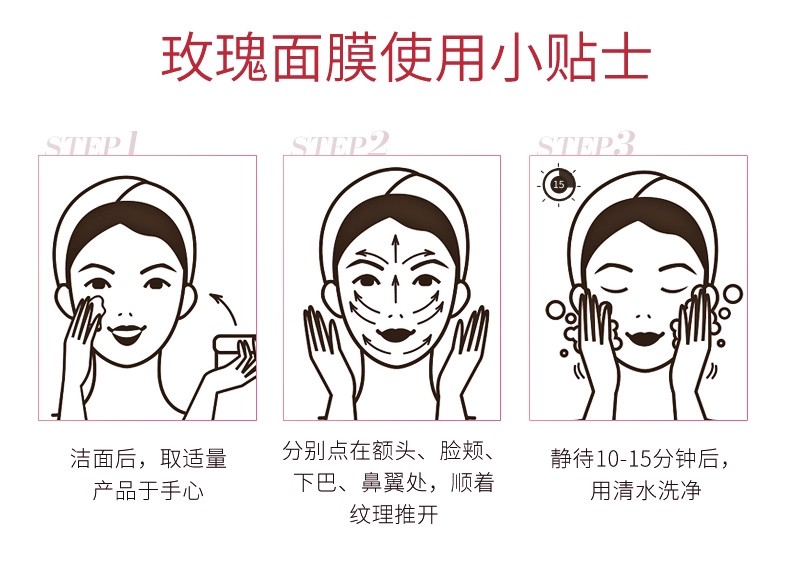 玫瑰面膜使用小贴士

STEP1

洁面后，取适量产品于手心

STEP2

分别点在额头、脸颊、下巴、鼻翼处，顺着纹理推开

STEP3

15

静待10-15分钟后，用清水洗净