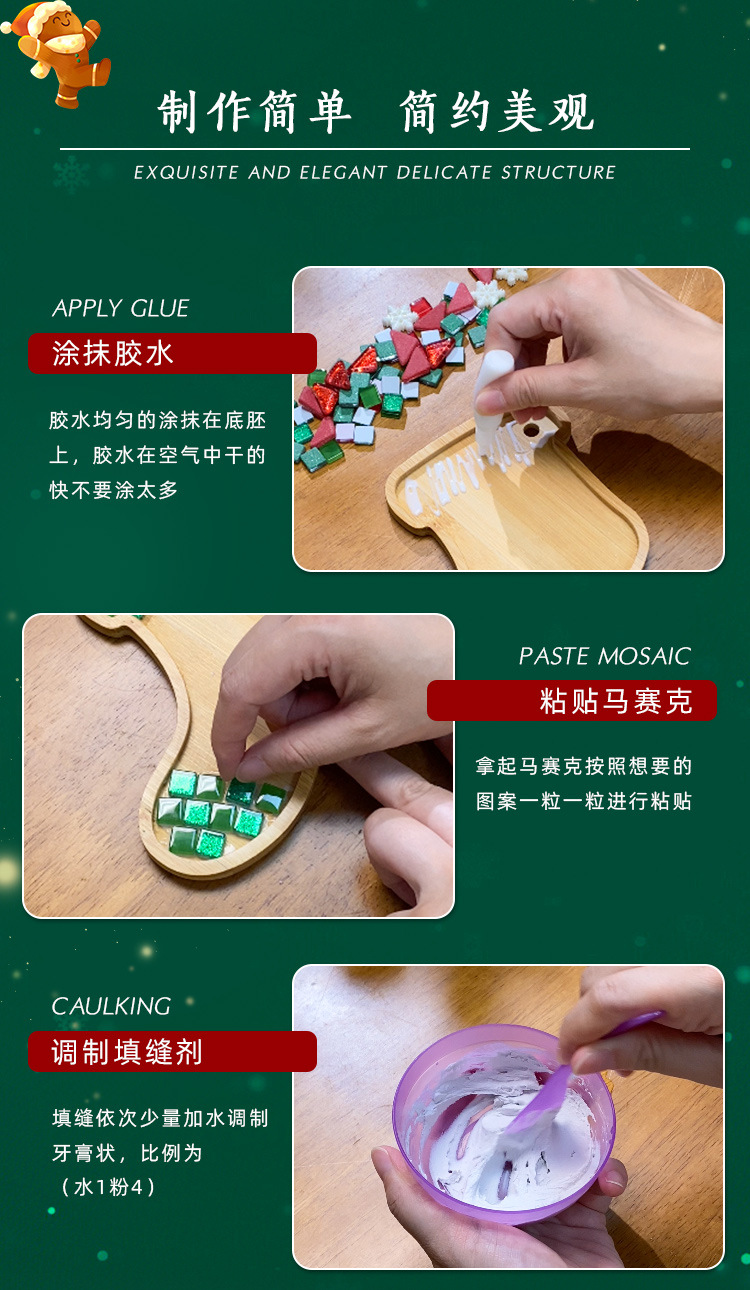 制作简单　简约美观

EXQUISITE AND ELEGANT DELICATE STRUCTURE

APPLY GLUE

涂抹胶水

胶水均匀的涂抹在底胚上，胶水在空气中干的快不要涂太多

PASTE MOSAIC

粘贴马赛克

拿起马赛克按照想要的图案一粒一粒进行粘贴

CAULKING

调制填缝剂

填缝依次少量加水调制牙膏状，比例为（水1粉4）