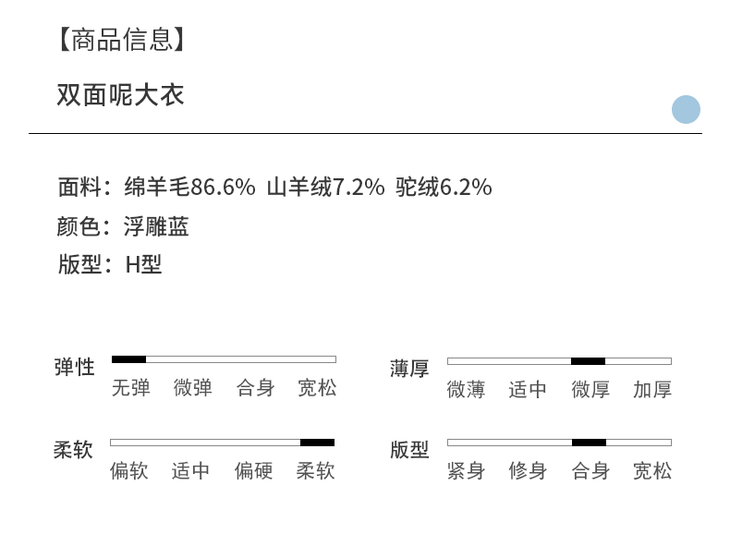 【商品信息】

双面呢大衣

面料：绵羊毛86.6% 山羊绒7.2% 驼绒6.2%
颜色：浮雕蓝
版型：H型

弹性
无弹 微弹 合身 宽松

柔软
偏软 适中 偏硬 柔软

薄厚
微薄 适中 微厚 加厚

版型
紧身 修身 合身 宽松