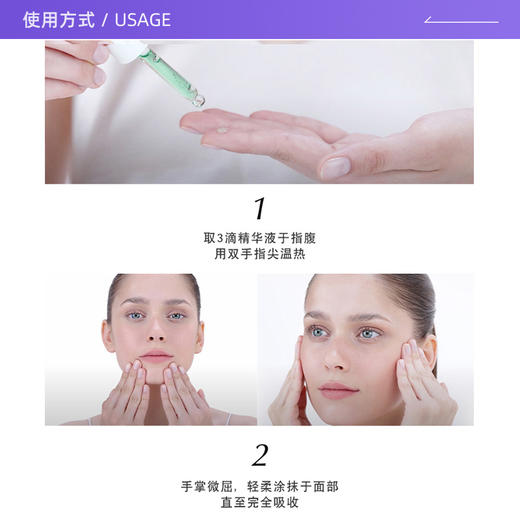 使用方式 / USAGE

1

取3滴精华液于指腹
用双手指尖温热

2

手掌微屈，轻柔涂抹于面部
直至完全吸收