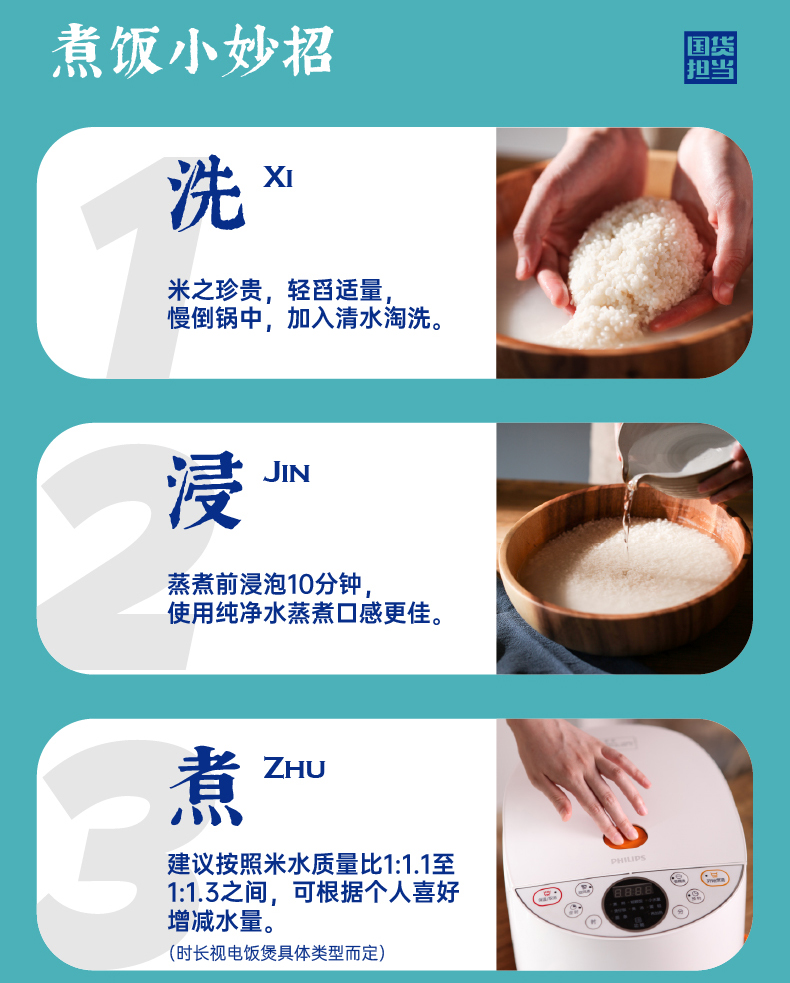 煮饭小妙招

国货担当

1

洗 XI

米之珍贵，轻舀适量，慢倒锅中，加入清水淘洗。

2

浸 JIN

蒸煮前浸泡10分钟，使用纯净水蒸煮口感更佳。

3

煮 ZHU

建议按照米水质量比1:1.1至1:1.3之间，可根据个人喜好增减水量。

（时长视电饭煲具体类型而定）

PHILIPS