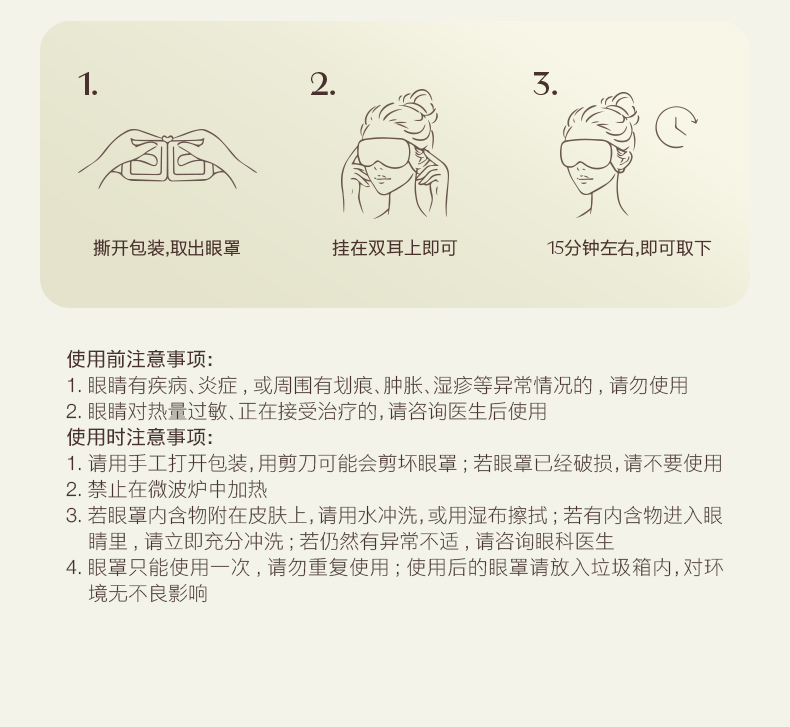 1.

撕开包装,取出眼罩

2.

挂在双耳上即可

3.

15分钟左右,即可取下

使用前注意事项:
1. 眼睛有疾病、炎症，或周围有划痕、肿胀、湿疹等异常情况的，请勿使用
2. 眼睛对热量过敏、正在接受治疗的,请咨询医生后使用
使用时注意事项:
1. 请用手工打开包装,用剪刀可能会剪坏眼罩；若眼罩已经破损,请不要使用
2. 禁止在微波炉中加热
3. 若眼罩内含物附在皮肤上,请用水冲洗,或用湿布擦拭；若有内含物进入眼睛里，请立即充分冲洗；若仍然有异常不适，请咨询眼科医生
4. 眼罩只能使用一次，请勿重复使用；使用后的眼罩请放入垃圾箱内,对环境无不良影响