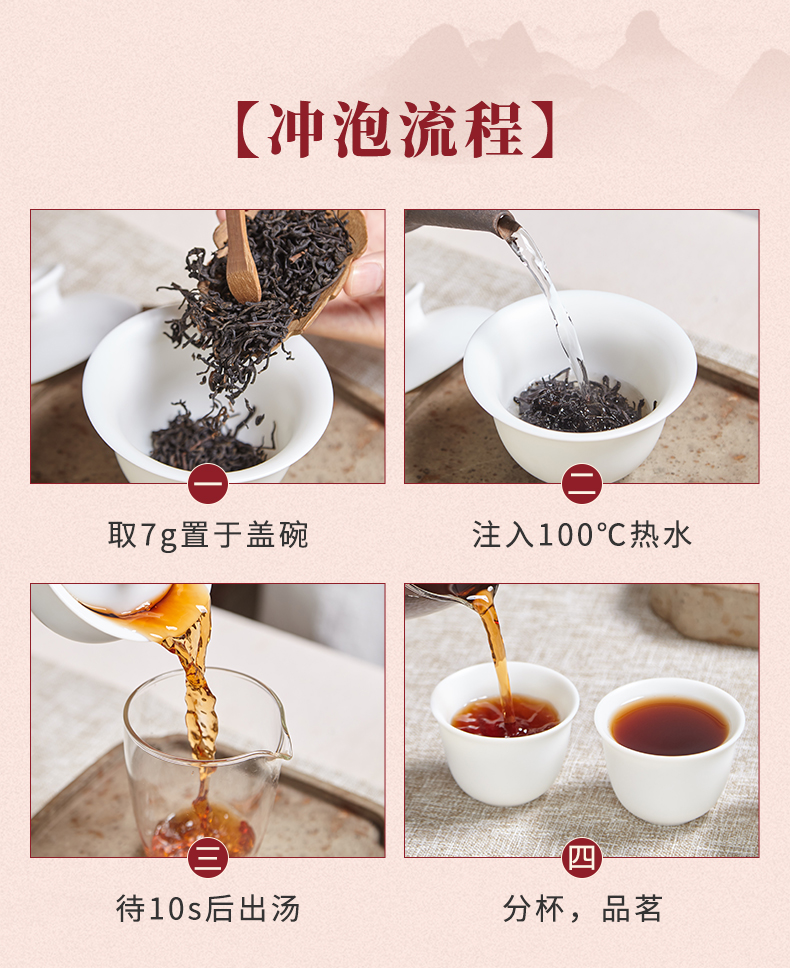 【冲泡流程】

一

取7g置于盖碗

二

注入100℃热水

三

待10s后出汤

四

分杯，品茗