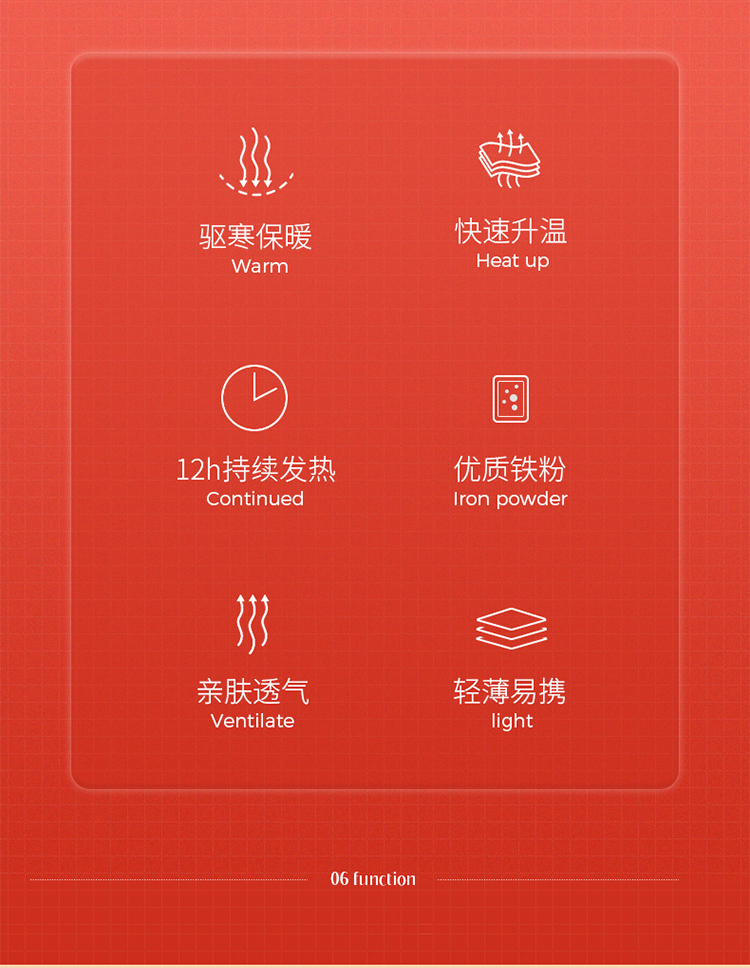 驱寒保暖
Warm

快速升温
Heat up

12h持续发热
Continued

优质铁粉
Iron powder

亲肤透气
Ventilate

轻薄易携
light

06 function