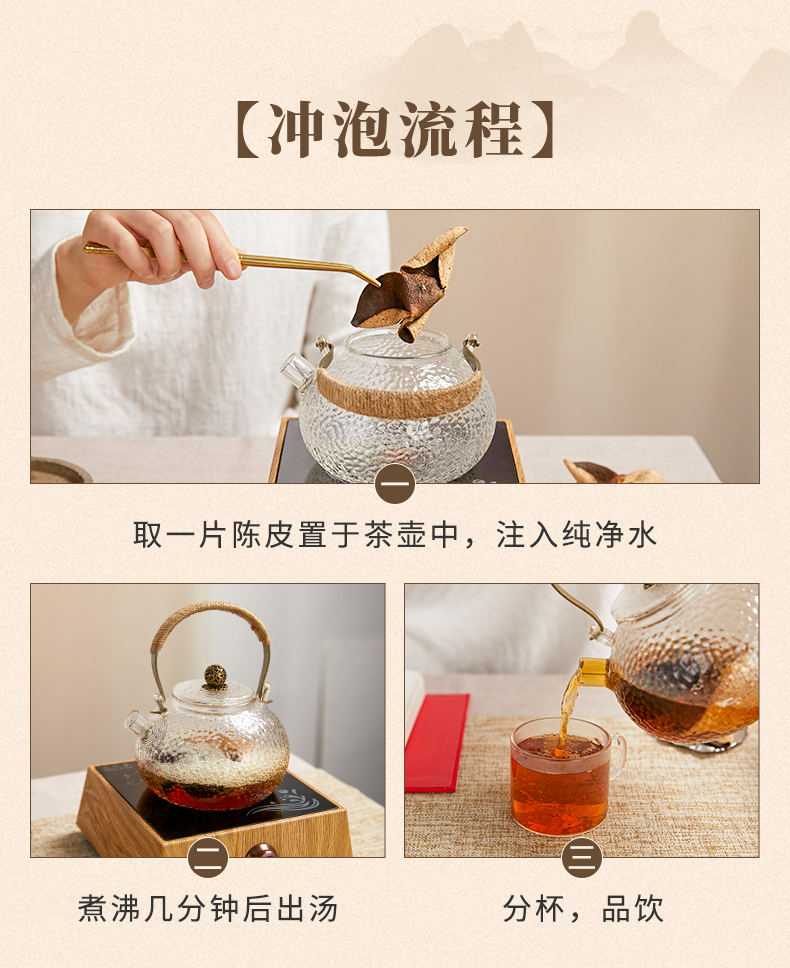 【冲泡流程】

一

取一片陈皮置于茶壶中，注入纯净水

二

煮沸几分钟后出汤

三

分杯，品饮