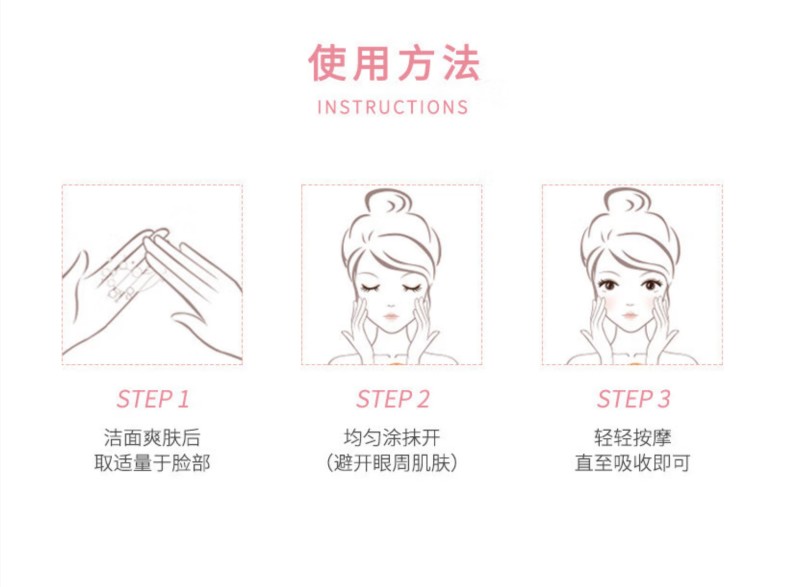 使用方法

INSTRUCTIONS

STEP 1

洁面爽肤后
取适量于脸部

STEP 2

均匀涂抹开
(避开眼周肌肤)

STEP 3

轻轻按摩
直至吸收即可