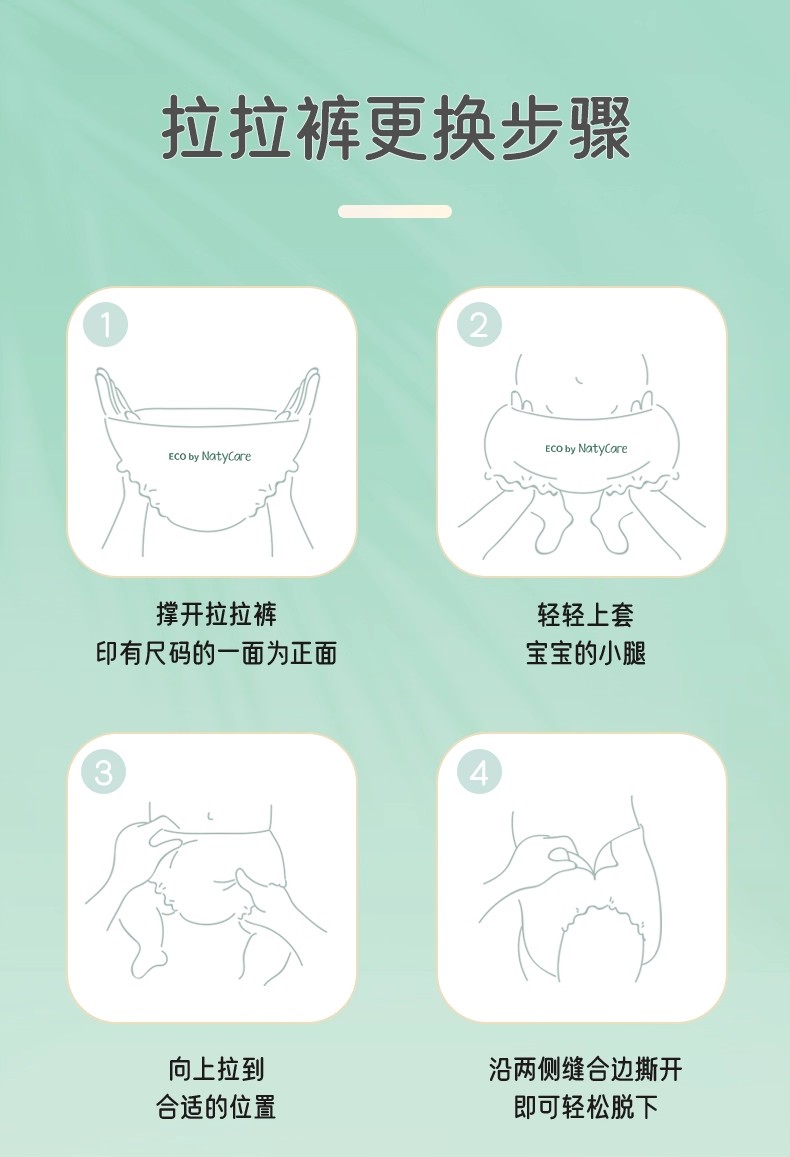 拉拉裤更换步骤

1

ECO by NatyCare

撑开拉拉裤
印有尺码的一面为正面

2

ECO by NatyCare

轻轻上套
宝宝的小腿

3

向上拉到
合适的位置

4

沿两侧缝合边撕开
即可轻松脱下