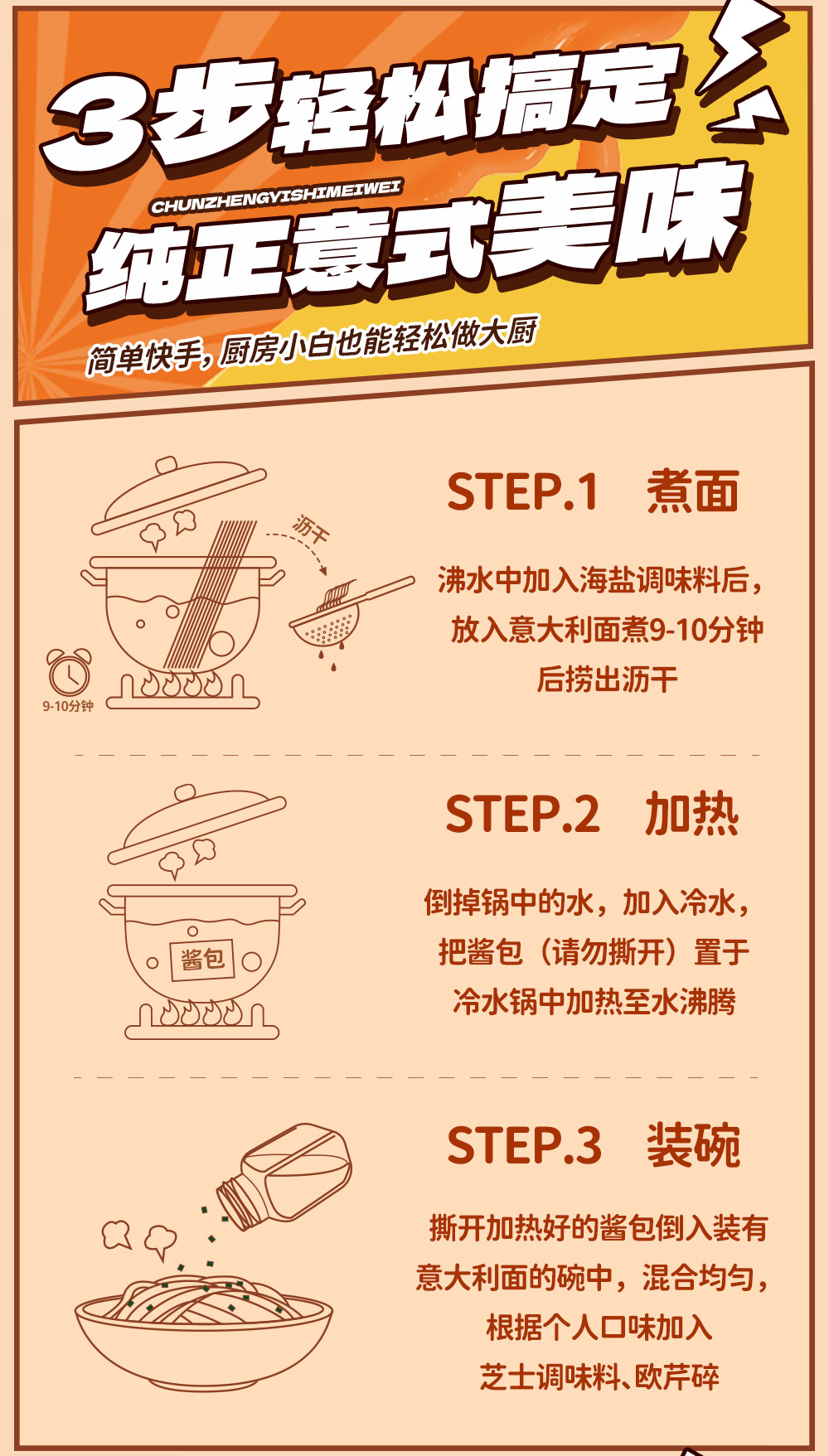 3步轻松搞定

CHUNZHENGYISHIMEIWEI

纯正意式美味

简单快手，厨房小白也能轻松做大厨

沥干

9-10分钟

STEP.1 煮面

沸水中加入海盐调味料后，放入意大利面煮9-10分钟后捞出沥干

酱包

STEP.2 加热

倒掉锅中的水，加入冷水，把酱包（请勿撕开）置于冷水锅中加热至水沸腾

STEP.3 装碗

撕开加热好的酱包倒入装有意大利面的碗中，混合均匀，根据个人口味加入芝士调味料、欧芹碎