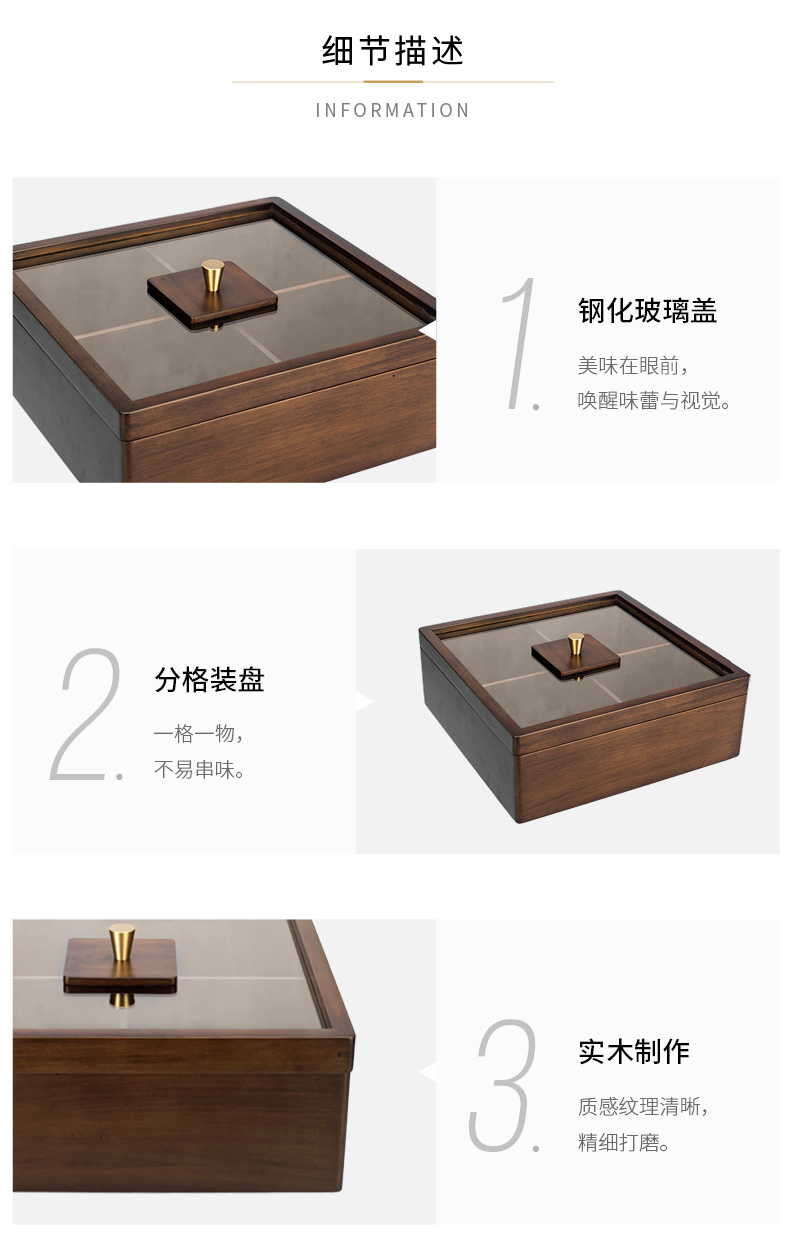 细节描述

INFORMATION

1.

钢化玻璃盖

美味在眼前，
唤醒味蕾与视觉。

2.

分格装盘

一格一物，
不易串味。

3.

实木制作

质感纹理清晰，
精细打磨。