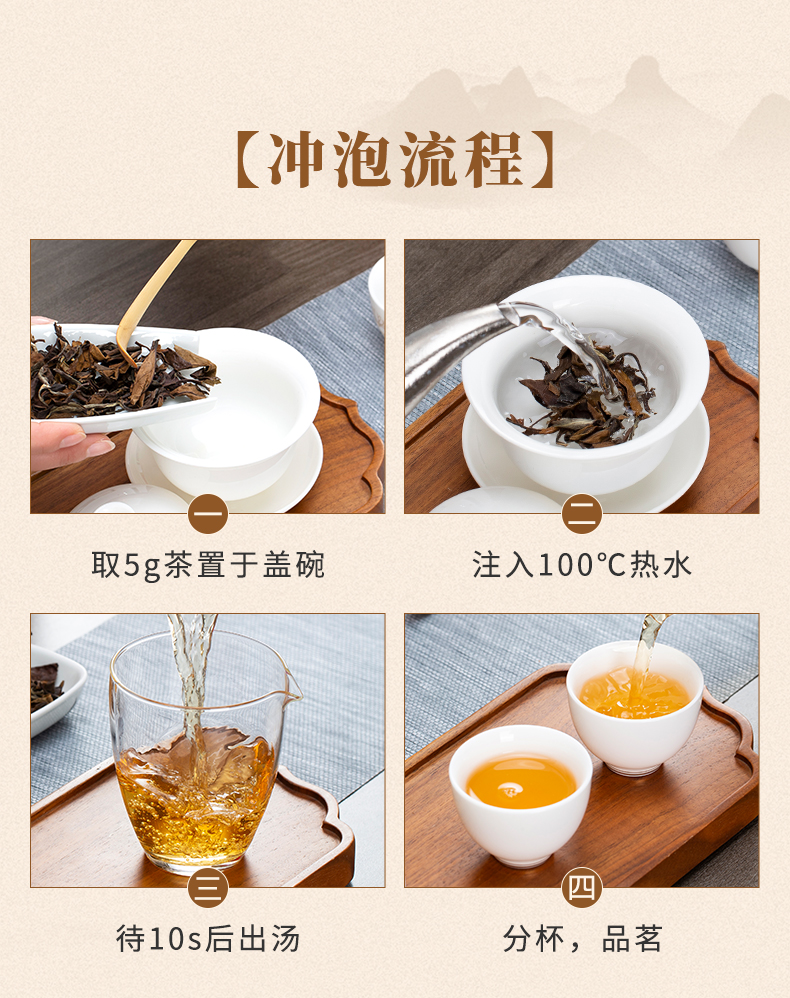 【冲泡流程】

一
取5g茶置于盖碗

二
注入100℃热水

三
待10s后出汤

四
分杯，品茗