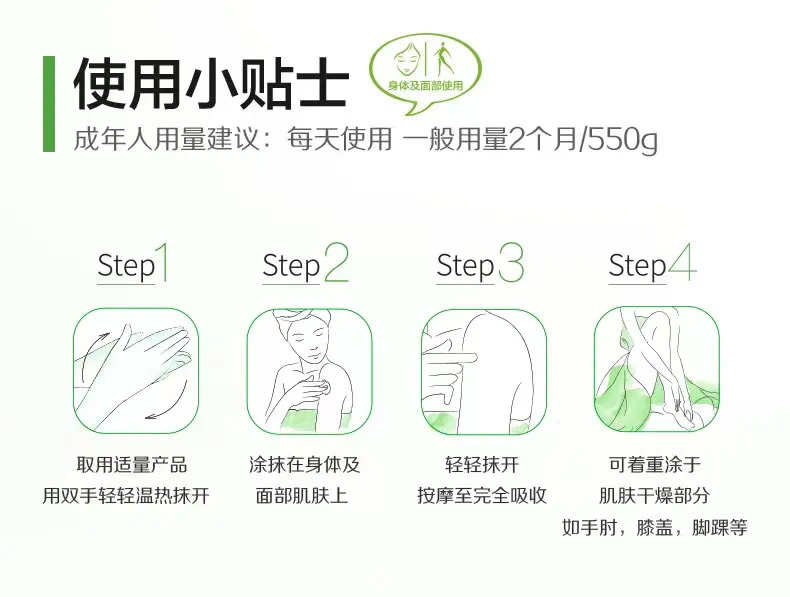 使用小贴士

身体及面部使用

成年人用量建议：每天使用 一般用量2个月/550g

Step1

取用适量产品
用双手轻轻温热抹开

Step2

涂抹在身体及
面部肌肤上

Step3

轻轻抹开
按摩至完全吸收

Step4

可着重涂于
肌肤干燥部分
如手肘，膝盖，脚踝等