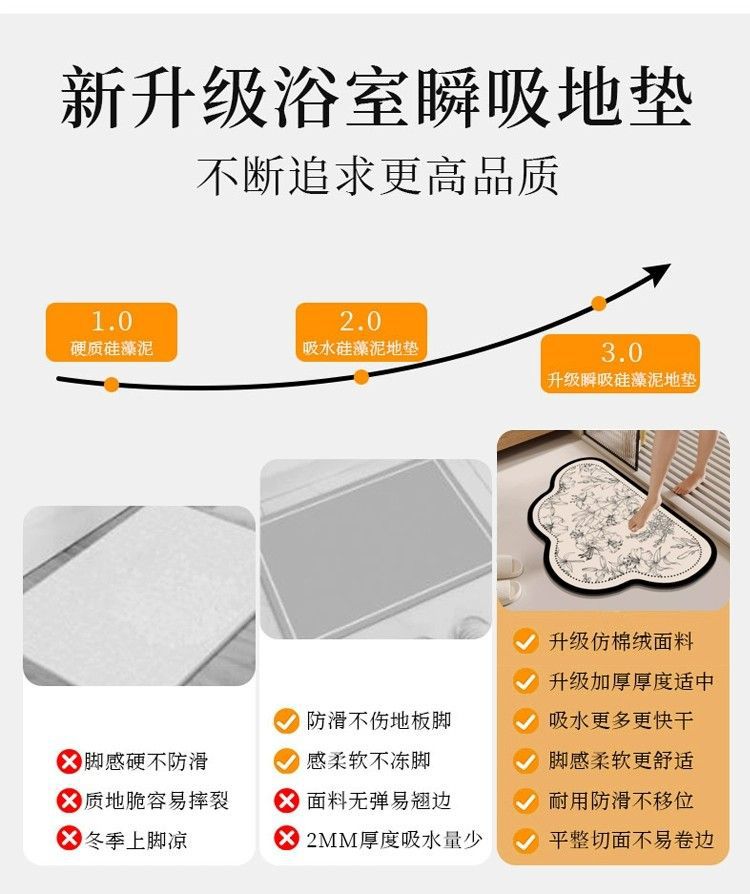 新升级浴室瞬吸地垫
不断追求更高品质

1.0
硬质硅藻泥

2.0
吸水硅藻泥地垫

3.0
升级瞬吸硅藻泥地垫

脚感硬不防滑
质地脆容易摔裂
冬季上脚凉

防滑不伤地板脚
感柔软不冻脚
面料无弹易翘边
2MM厚度吸水量少

升级仿棉绒面料
升级加厚厚度适中
吸水更多更快干
脚感柔软更舒适
耐用防滑不移位
平整切面不易卷边