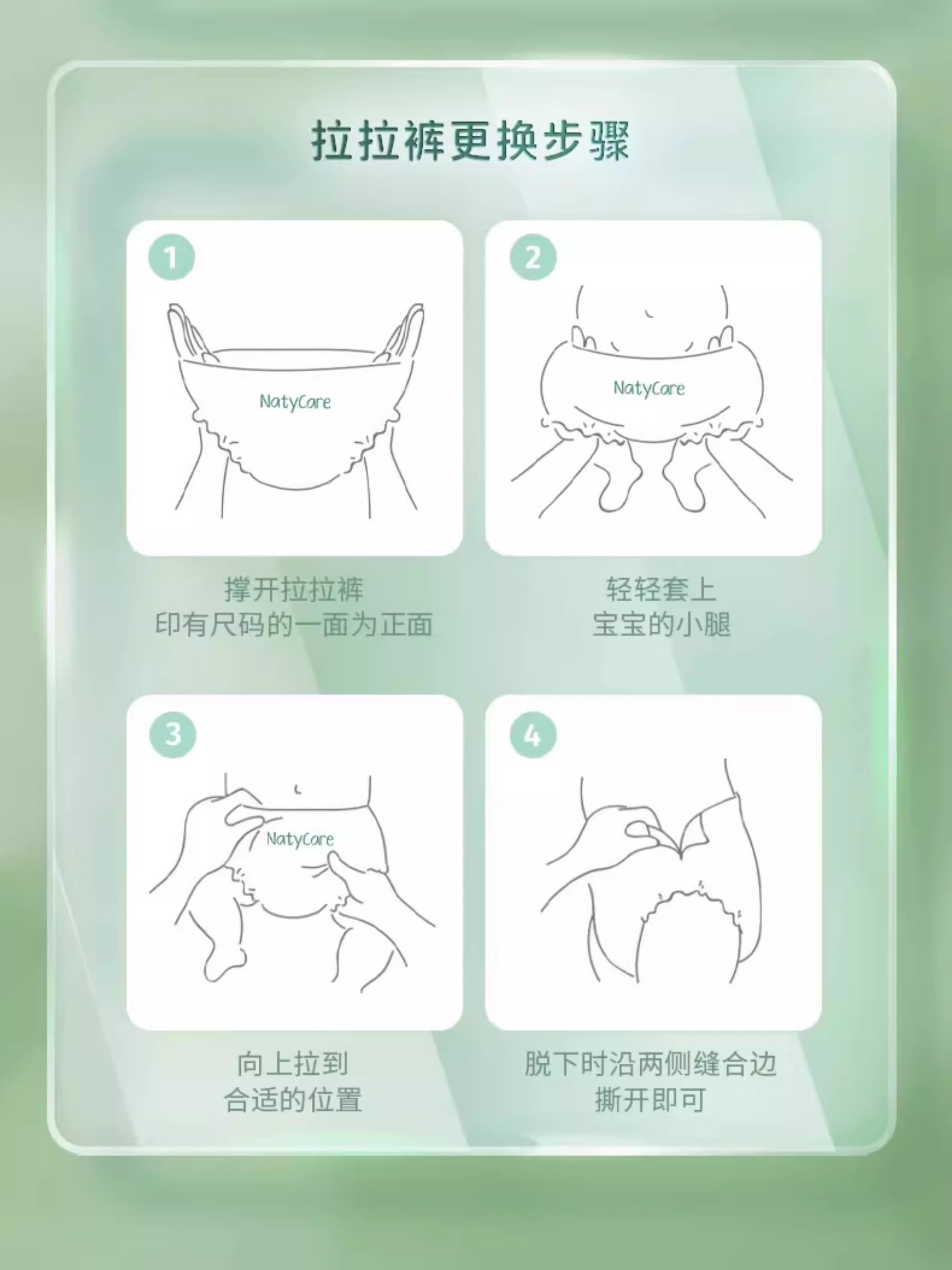 拉拉裤更换步骤

1

NatyCare

撑开拉拉裤
印有尺码的一面为正面

2

NatyCare

轻轻套上
宝宝的小腿

3

NatyCare

向上拉到
合适的位置

4

脱下时沿两侧缝合边
撕开即可