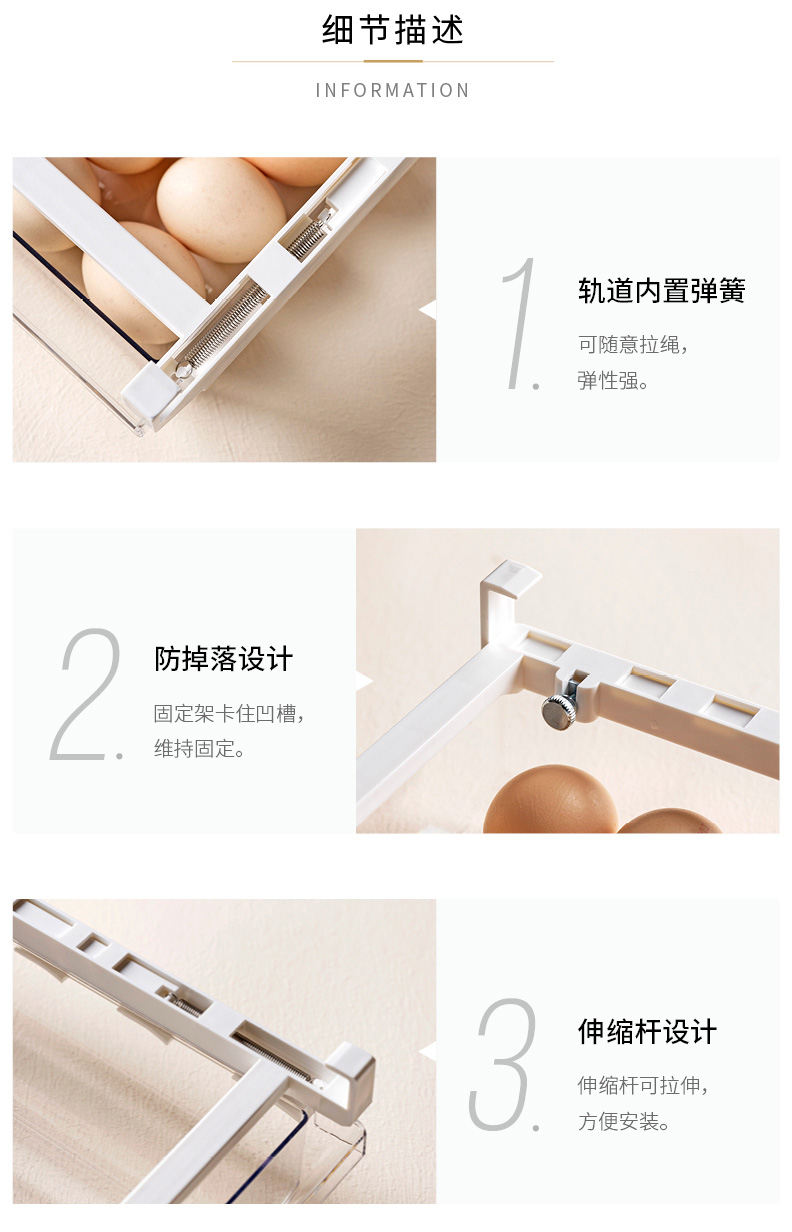 细节描述

INFORMATION

1.

轨道内置弹簧

可随意拉绳，
弹性强。

2.

防掉落设计

固定架卡住凹槽，
维持固定。

3.

伸缩杆设计

伸缩杆可拉伸，
方便安装。