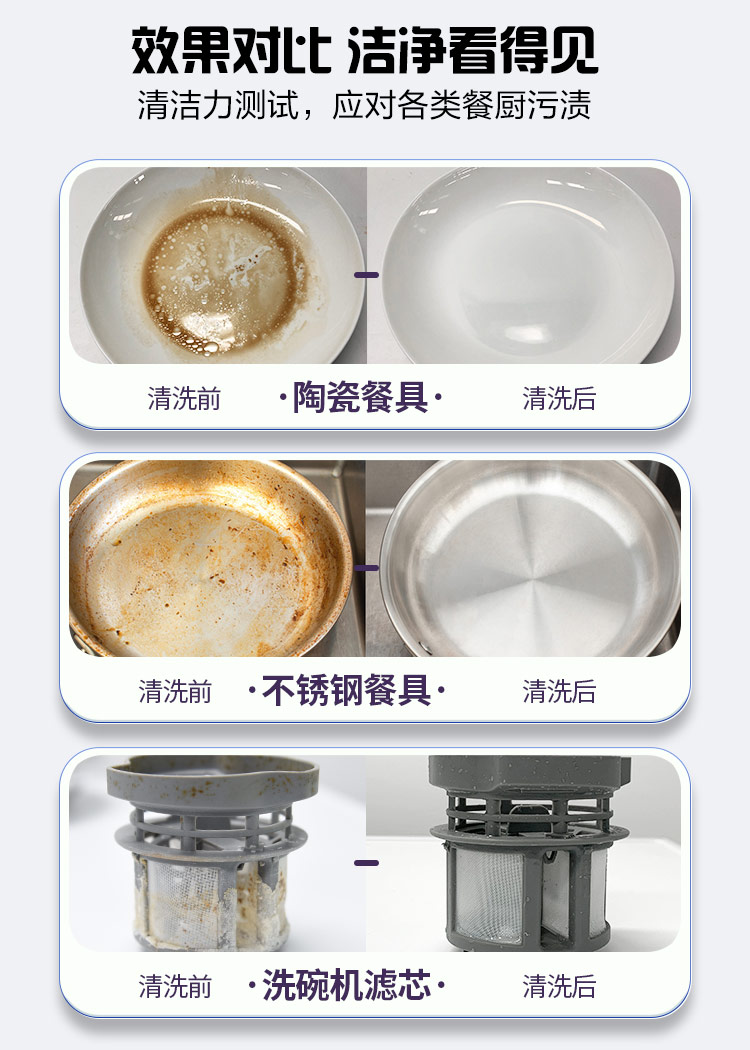 效果对比 洁净看得见

清洁力测试，应对各类餐厨污渍

清洗前 ·陶瓷餐具· 清洗后

清洗前 ·不锈钢餐具· 清洗后

清洗前 ·洗碗机滤芯· 清洗后