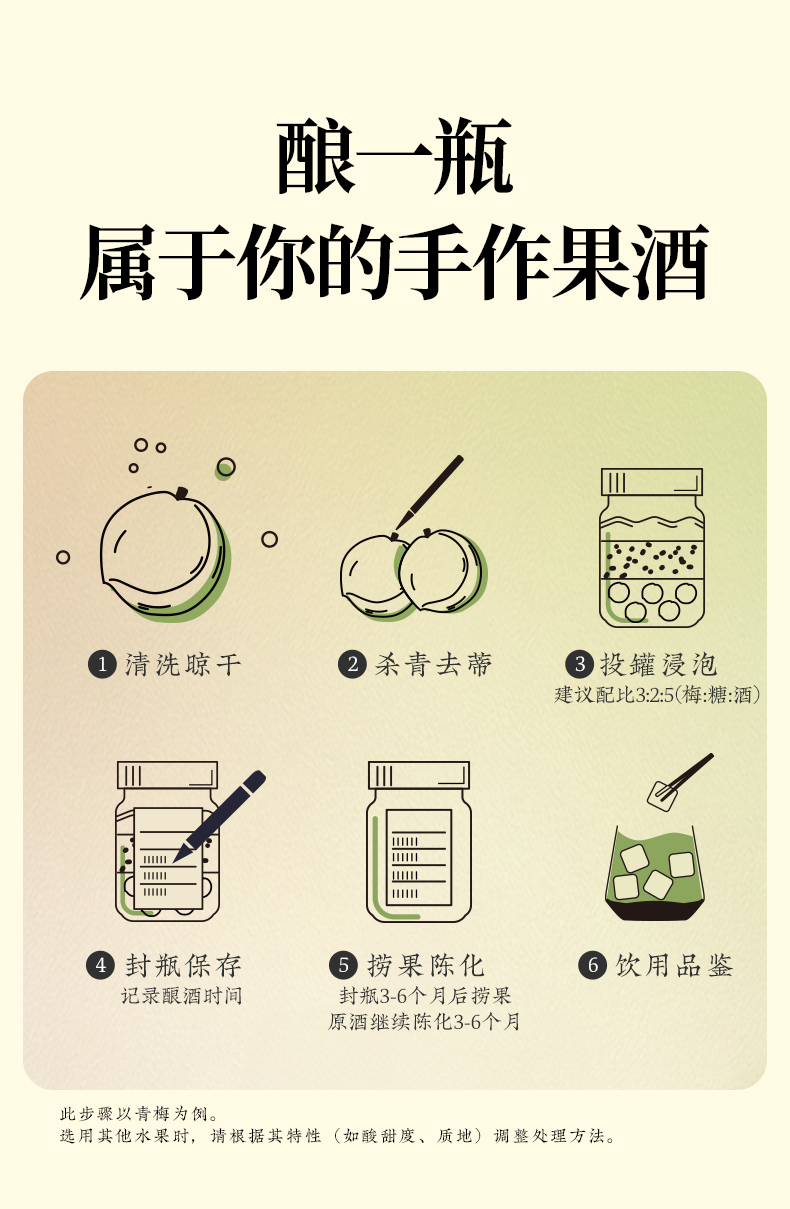 酿一瓶
属于你的手作果酒

1 清洗晾干

2 杀青去蒂

3 投罐浸泡
建议配比3:2:5(梅:糖:酒)

4 封瓶保存
记录酿酒时间

5 捞果陈化
封瓶3-6个月后捞果
原酒继续陈化3-6个月

6 饮用品鉴

此步骤以青梅为例。
选用其他水果时，请根据其特性（如酸甜度、质地）调整处理方法。