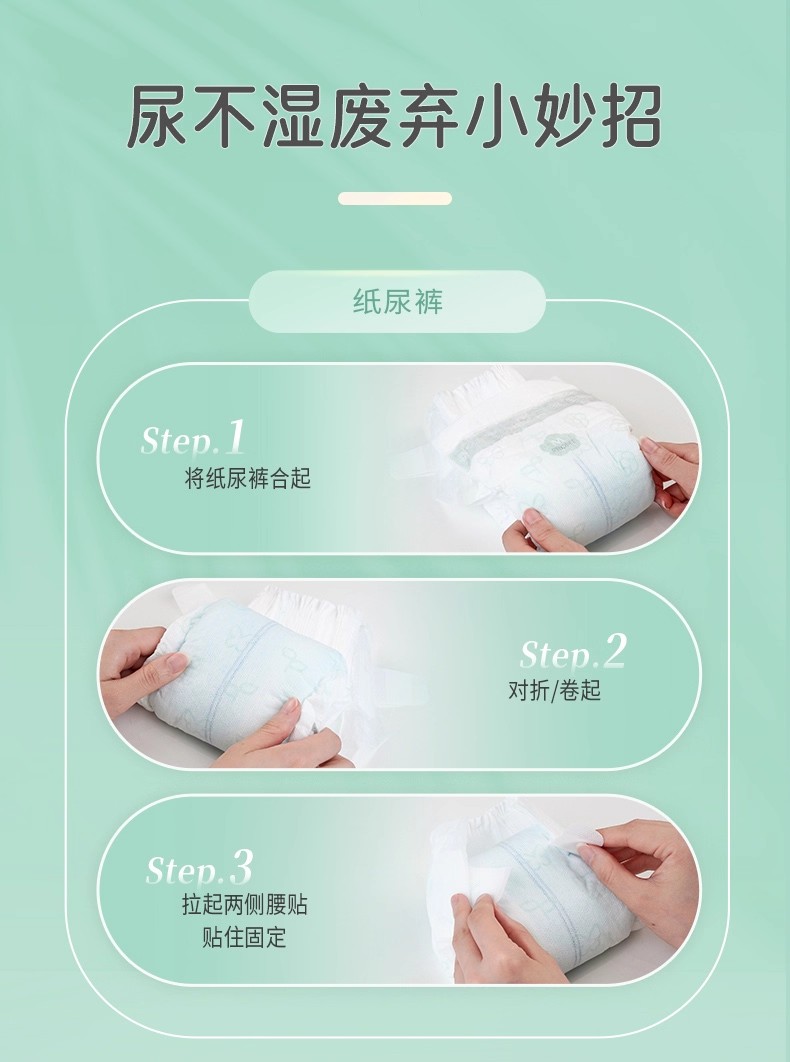 尿不湿废弃小妙招

纸尿裤

Step.1
将纸尿裤合起

Step.2
对折/卷起

Step.3
拉起两侧腰贴
贴住固定