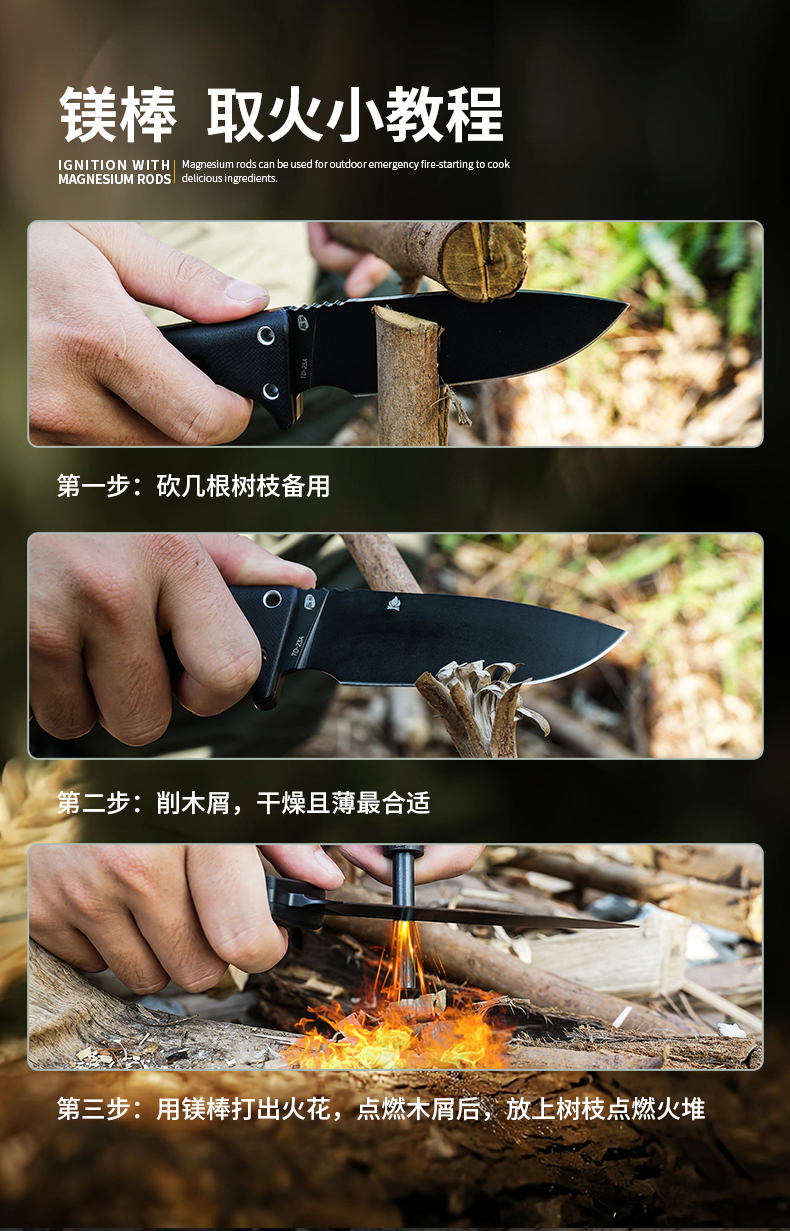 镁棒 取火小教程

IGNITION WITH MAGNESIUM RODS

Magnesium rods can be used for outdoor emergency fire-starting to cook delicious ingredients.

TD-23A

第一步：砍几根树枝备用

TD-23A

第二步：削木屑，干燥且薄最合适

第三步：用镁棒打出火花，点燃木屑后，放上树枝点燃火堆