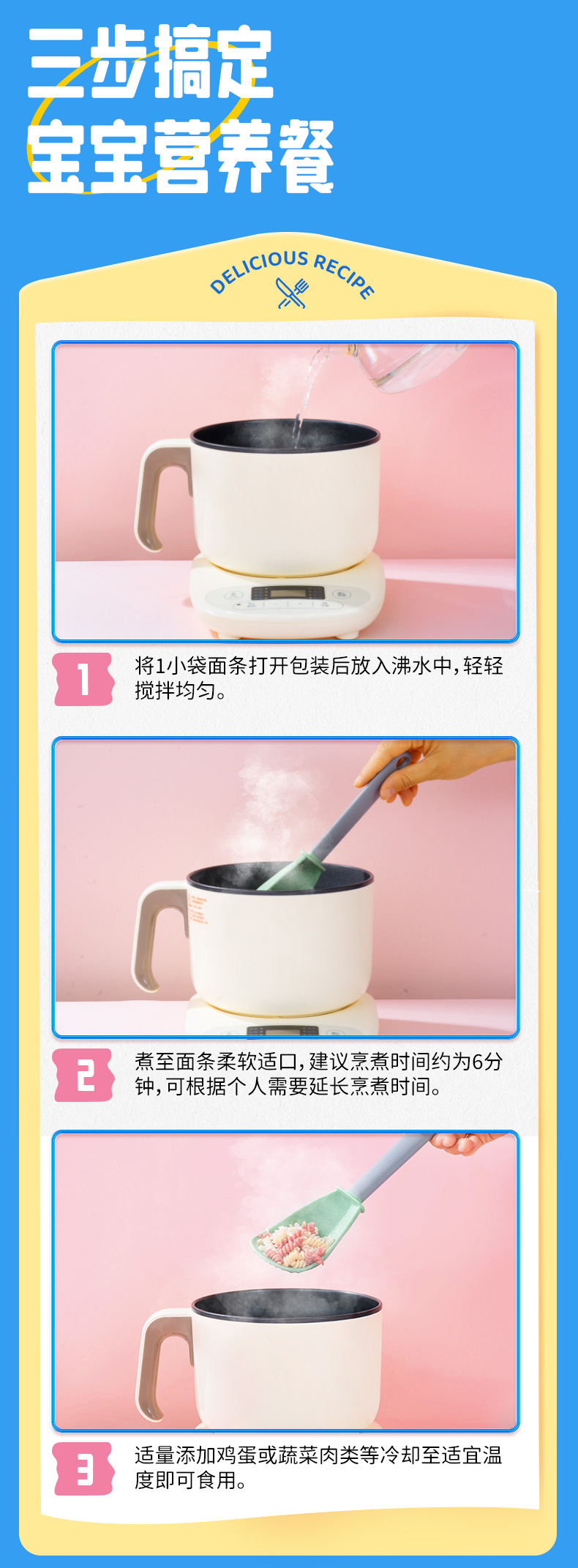 三步搞定
宝宝营养餐

DELICIOUS RECIPE

1
将1小袋面条打开包装后放入沸水中，轻轻搅拌均匀。

2
煮至面条柔软适口，建议烹煮时间约为6分钟，可根据个人需要延长烹煮时间。

3
适量添加鸡蛋或蔬菜肉类等冷却至适宜温度即可食用。