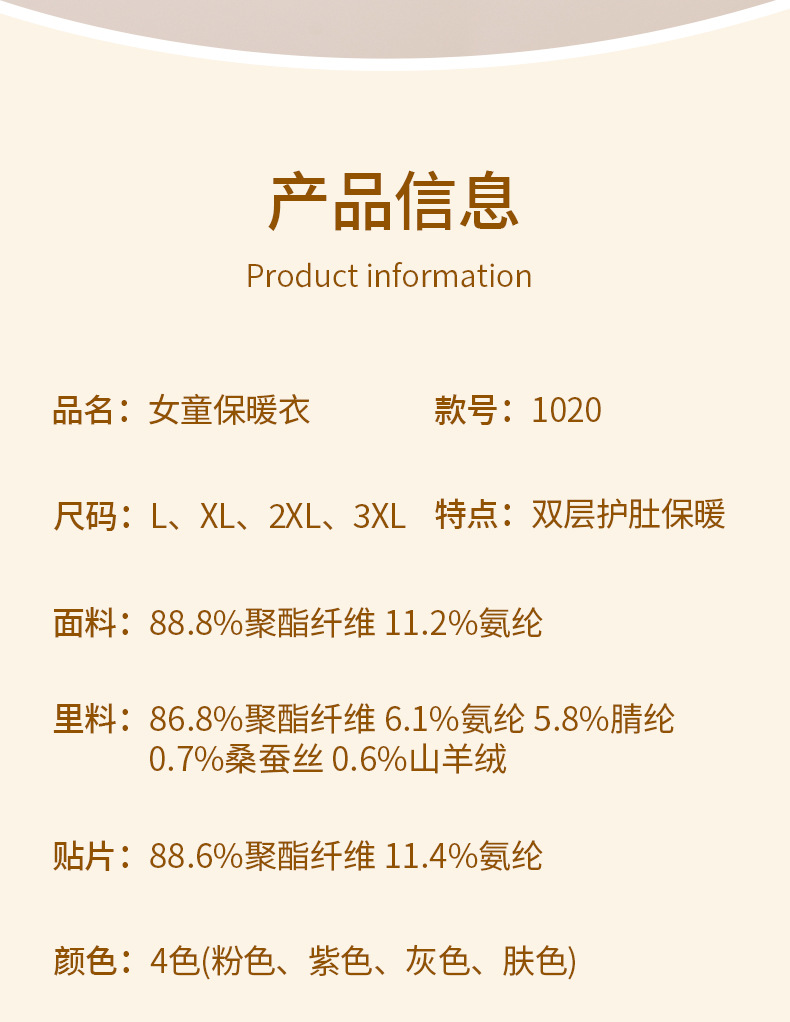 产品信息

Product information

品名：女童保暖衣 款号：1020

尺码：L、XL、2XL、3XL 特点：双层护肚保暖

面料：88.8%聚酯纤维 11.2%氨纶

里料：86.8%聚酯纤维 6.1%氨纶 5.8%腈纶 0.7%桑蚕丝 0.6%山羊绒

贴片：88.6%聚酯纤维 11.4%氨纶

颜色：4色(粉色、紫色、灰色、肤色)