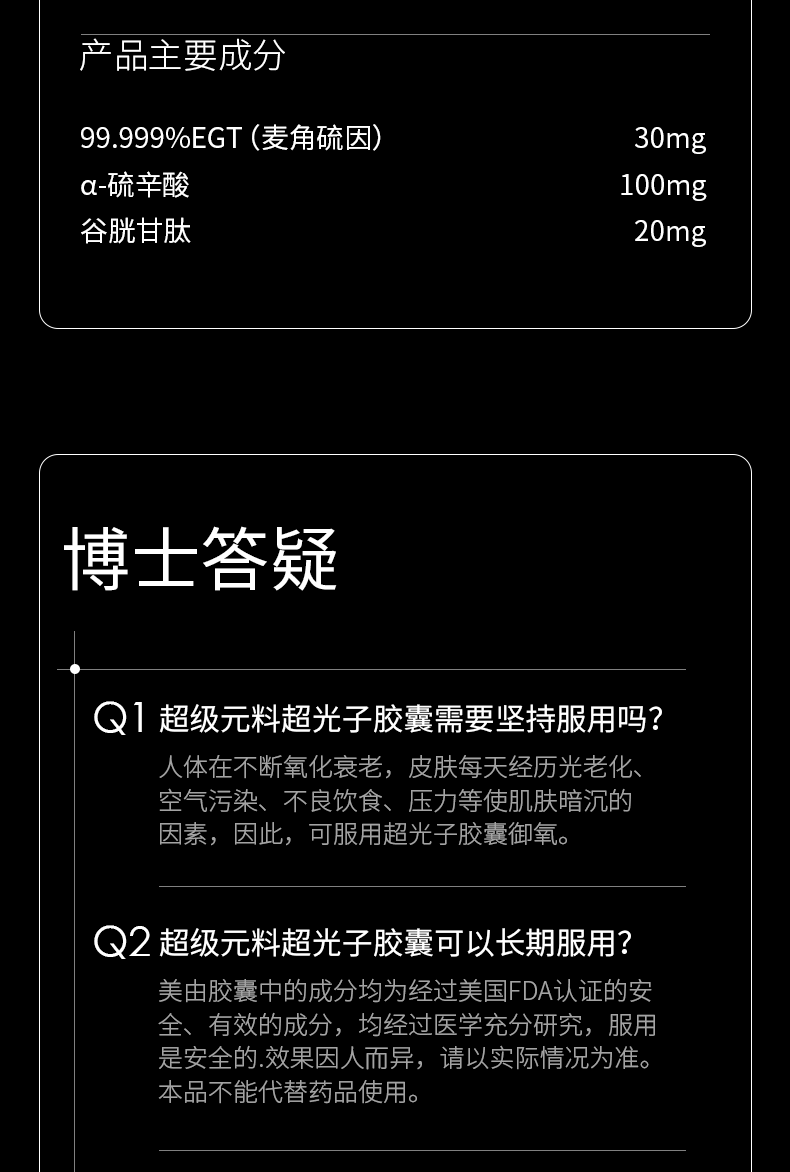 产品主要成分

99.999%EGT（麦角硫因） 30mg
α-硫辛酸 100mg
谷胱甘肽 20mg

博士答疑

Q1 超级元料超光子胶囊需要坚持服用吗?

人体在不断氧化衰老，皮肤每天经历光老化、空气污染、不良饮食、压力等使肌肤暗沉的因素，因此，可服用超光子胶囊御氧。

Q2 超级元料超光子胶囊可以长期服用?

美由胶囊中的成分均为经过美国FDA认证的安全、有效的成分，均经过医学充分研究，服用是安全的.效果因人而异，请以实际情况为准。本品不能代替药品使用。