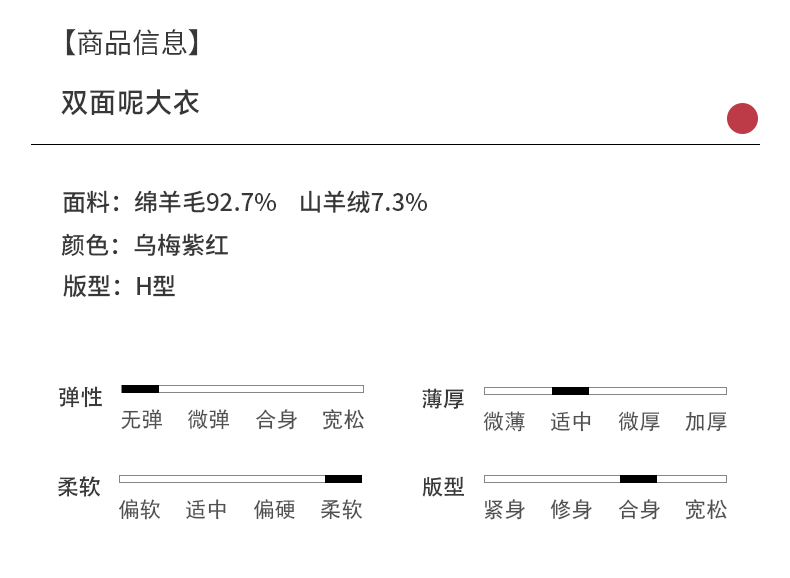 【商品信息】

双面呢大衣

面料：绵羊毛92.7%　山羊绒7.3%
颜色：乌梅紫红
版型：H型

弹性
无弹 微弹 合身 宽松

柔软
偏软 适中 偏硬 柔软

薄厚
微薄 适中 微厚 加厚

版型
紧身 修身 合身 宽松