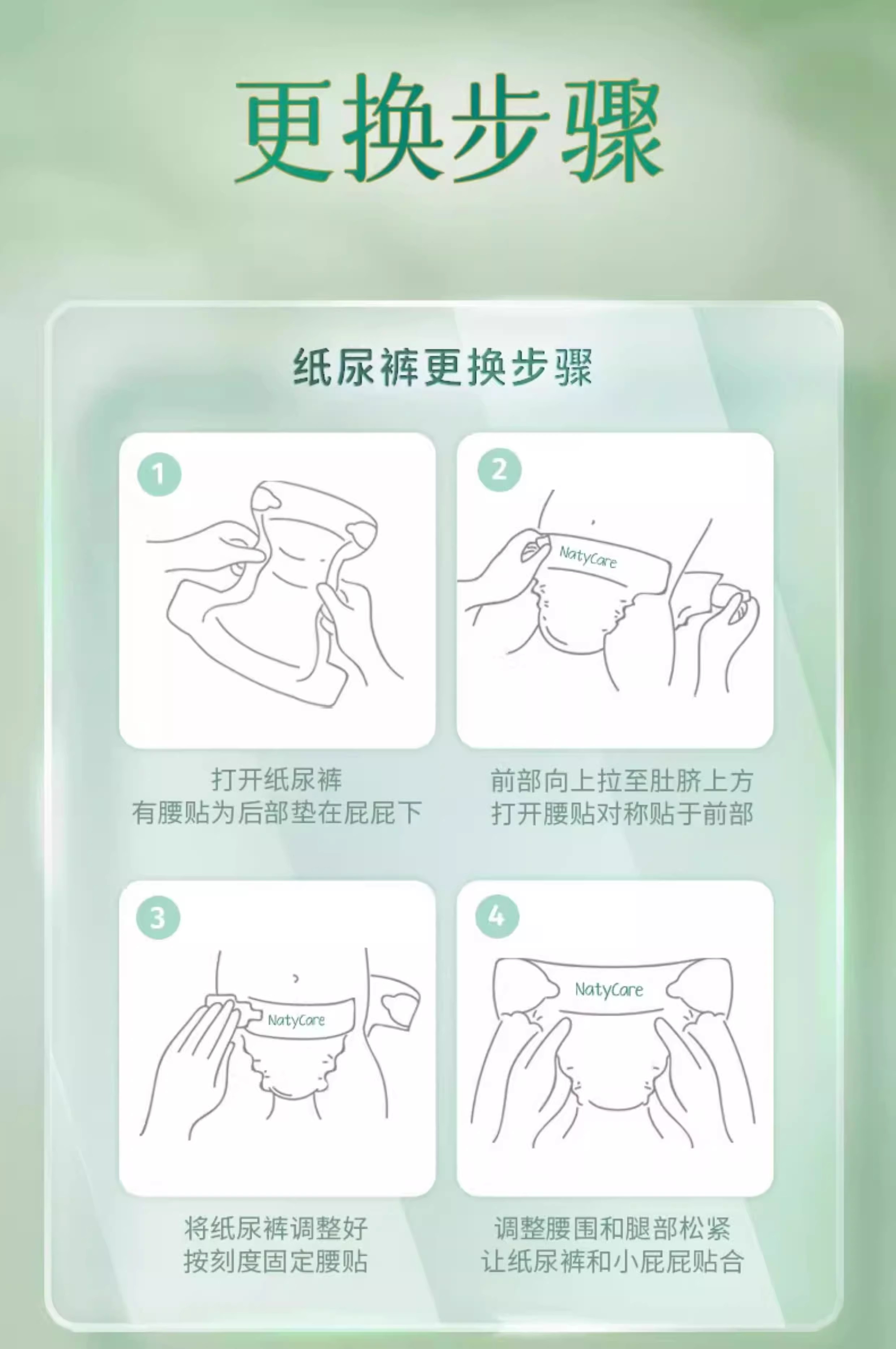 更换步骤

纸尿裤更换步骤

1

打开纸尿裤
有腰贴为后部垫在屁屁下

2

NatyCare

前部向上拉至肚脐上方
打开腰贴对称贴于前部

3

NatyCare

将纸尿裤调整好
按刻度固定腰贴

4

NatyCare

调整腰围和腿部松紧
让纸尿裤和小屁屁贴合