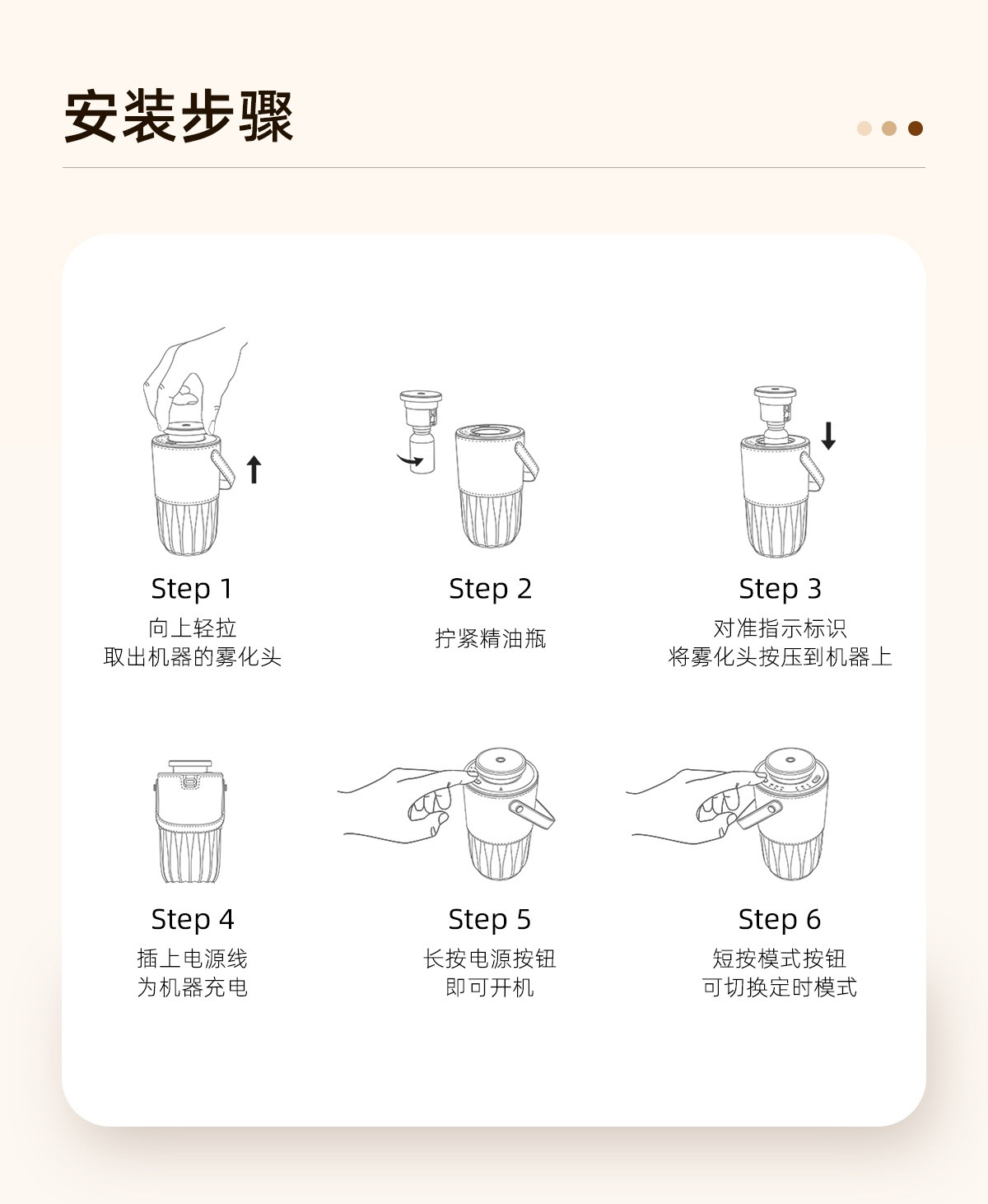 安装步骤

Step 1
向上轻拉
取出机器的雾化头

Step 2
拧紧精油瓶

Step 3
对准指示标识
将雾化头按压到机器上

Step 4
插上电源线
为机器充电

Step 5
长按电源按钮
即可开机

Step 6
短按模式按钮
可切换定时模式