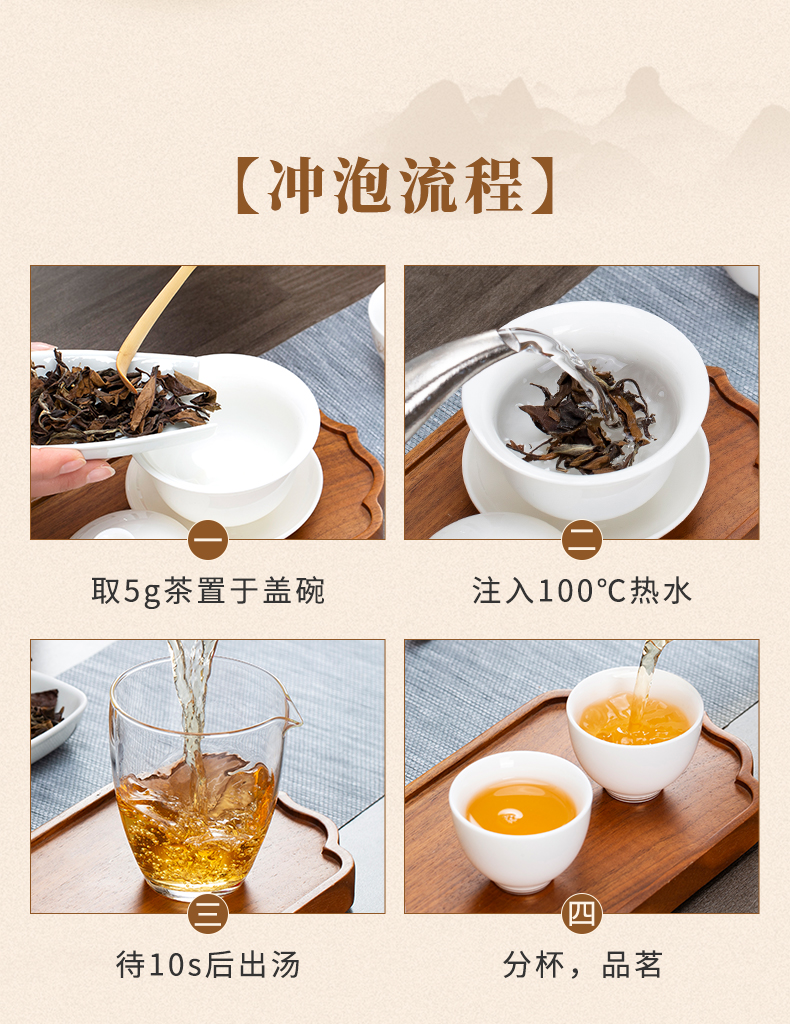 【冲泡流程】

一

取5g茶置于盖碗

二

注入100℃热水

三

待10s后出汤

四

分杯，品茗