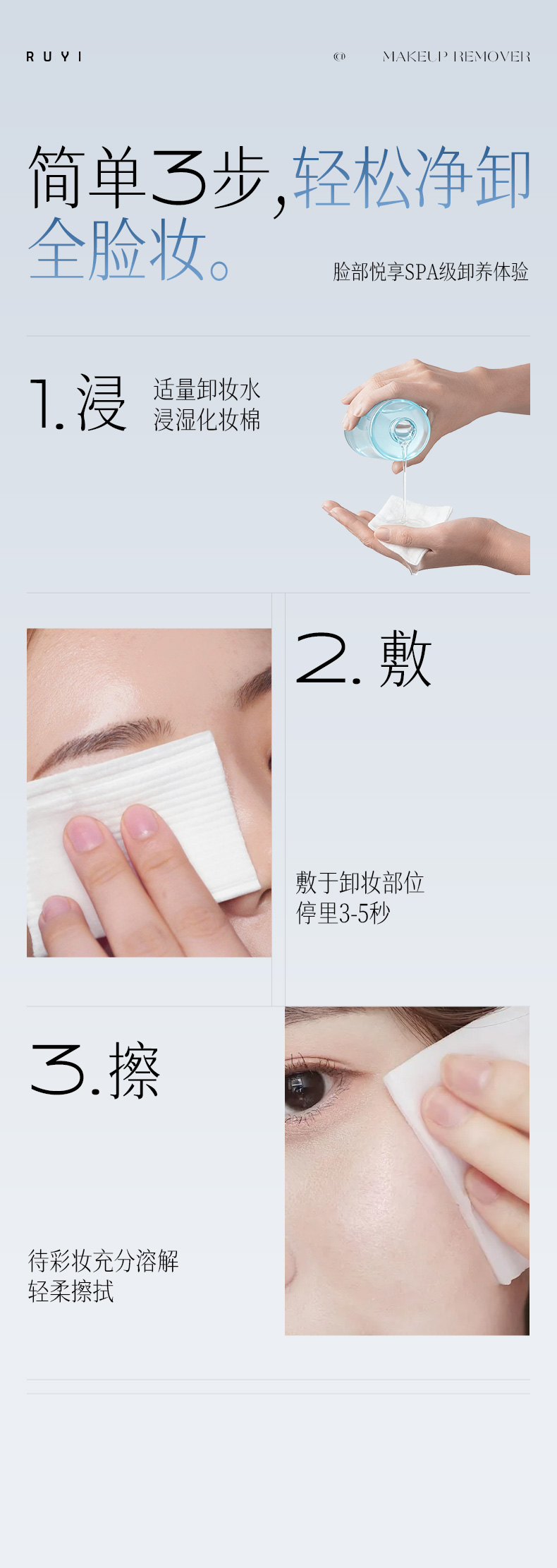 RUYI

@ MAKEUP REMOVER

简单3步，轻松净卸全脸妆。

脸部悦享SPA级卸养体验

1. 浸

适量卸妆水
浸湿化妆棉

2. 敷

敷于卸妆部位
停里3-5秒

3. 擦

待彩妆充分溶解
轻柔擦拭