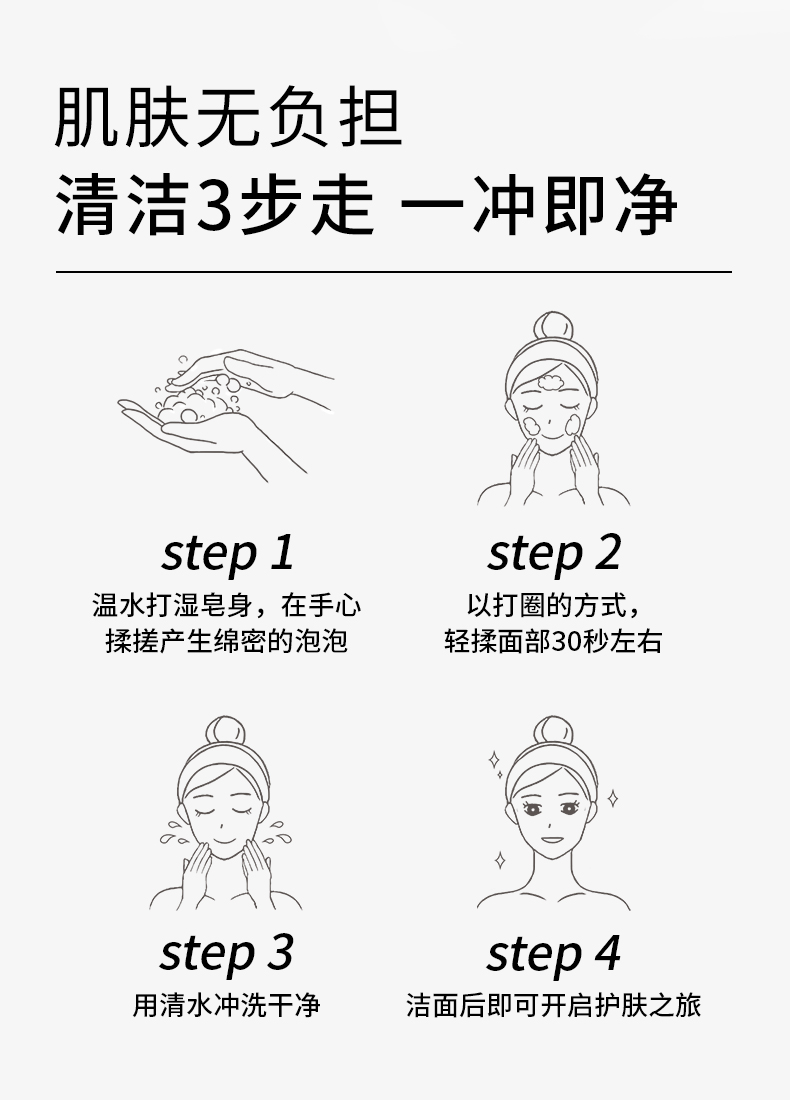 肌肤无负担
清洁3步走 一冲即净

step 1
温水打湿皂身，在手心揉搓产生绵密的泡泡

step 2
以打圈的方式，轻揉面部30秒左右

step 3
用清水冲洗干净

step 4
洁面后即可开启护肤之旅