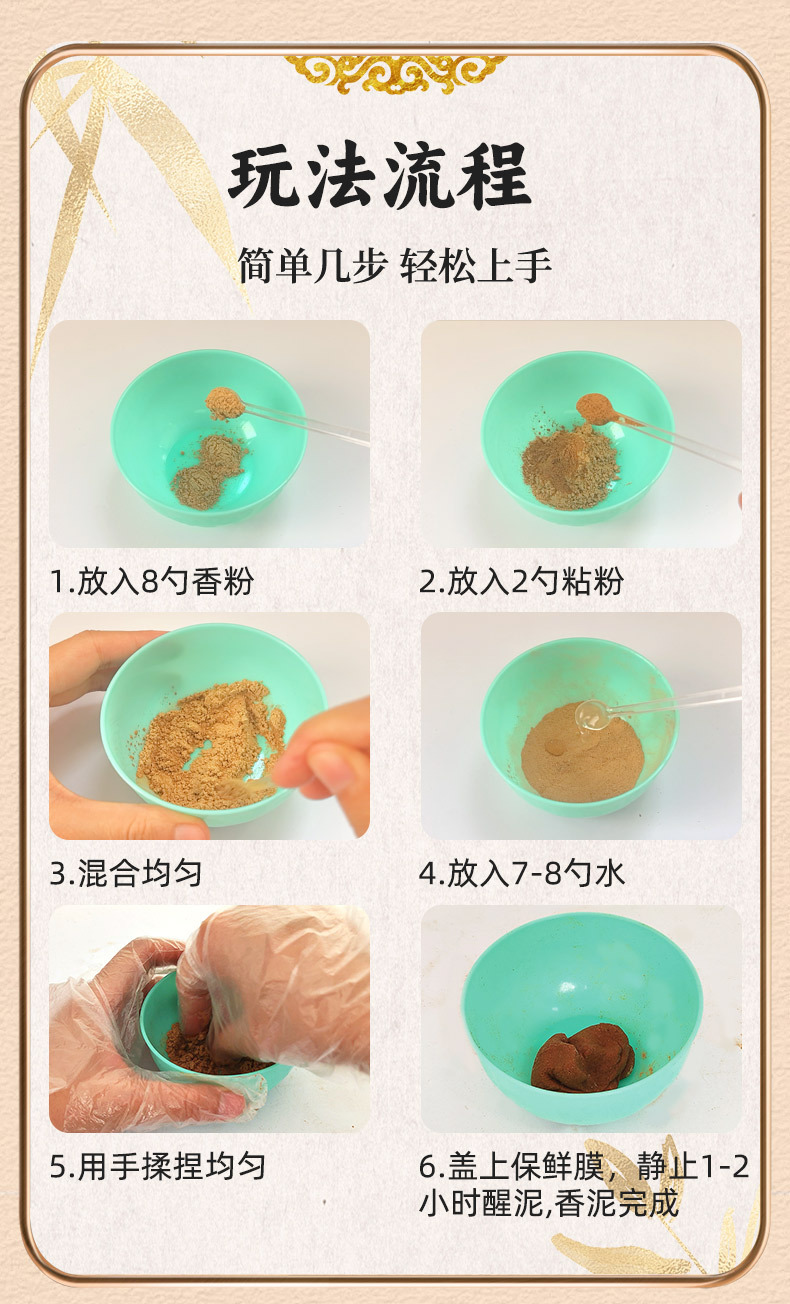 玩法流程

简单几步 轻松上手

1.放入8勺香粉

2.放入2勺粘粉

3.混合均匀

4.放入7-8勺水

5.用手揉捏均匀

6.盖上保鲜膜，静止1-2小时醒泥,香泥完成