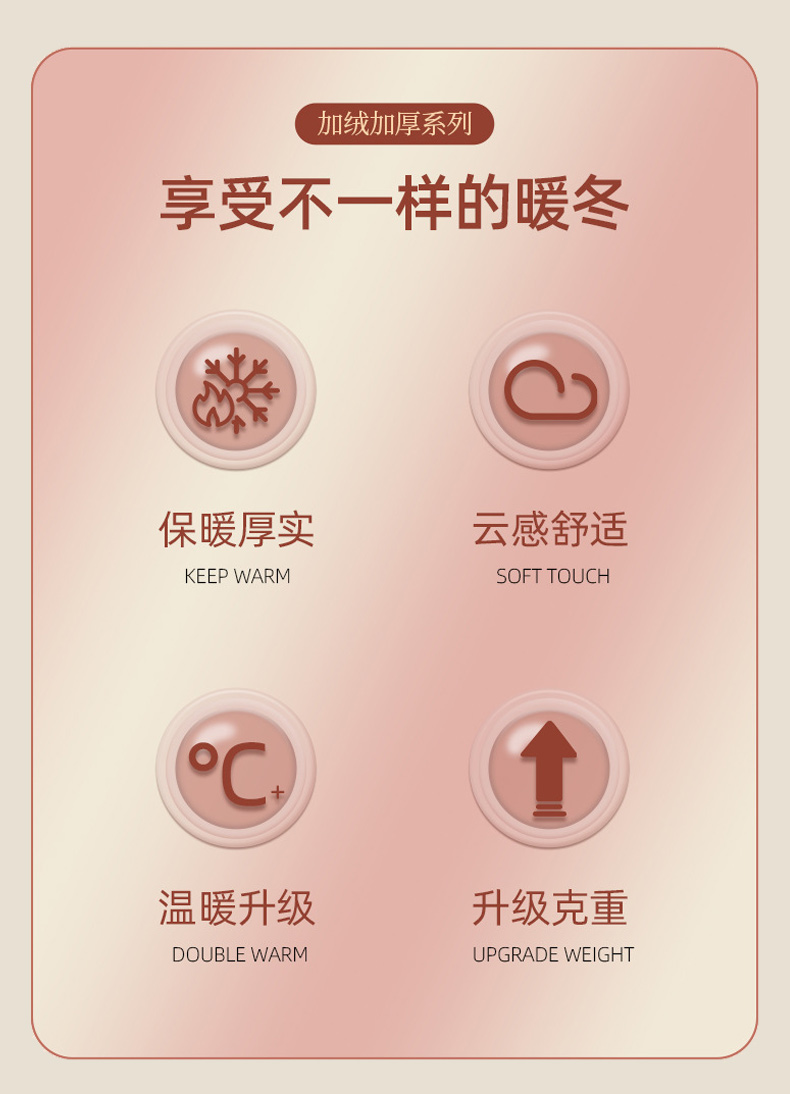 加绒加厚系列

享受不一样的暖冬

保暖厚实
KEEP WARM

云感舒适
SOFT TOUCH

°C+

温暖升级
DOUBLE WARM

升级克重
UPGRADE WEIGHT