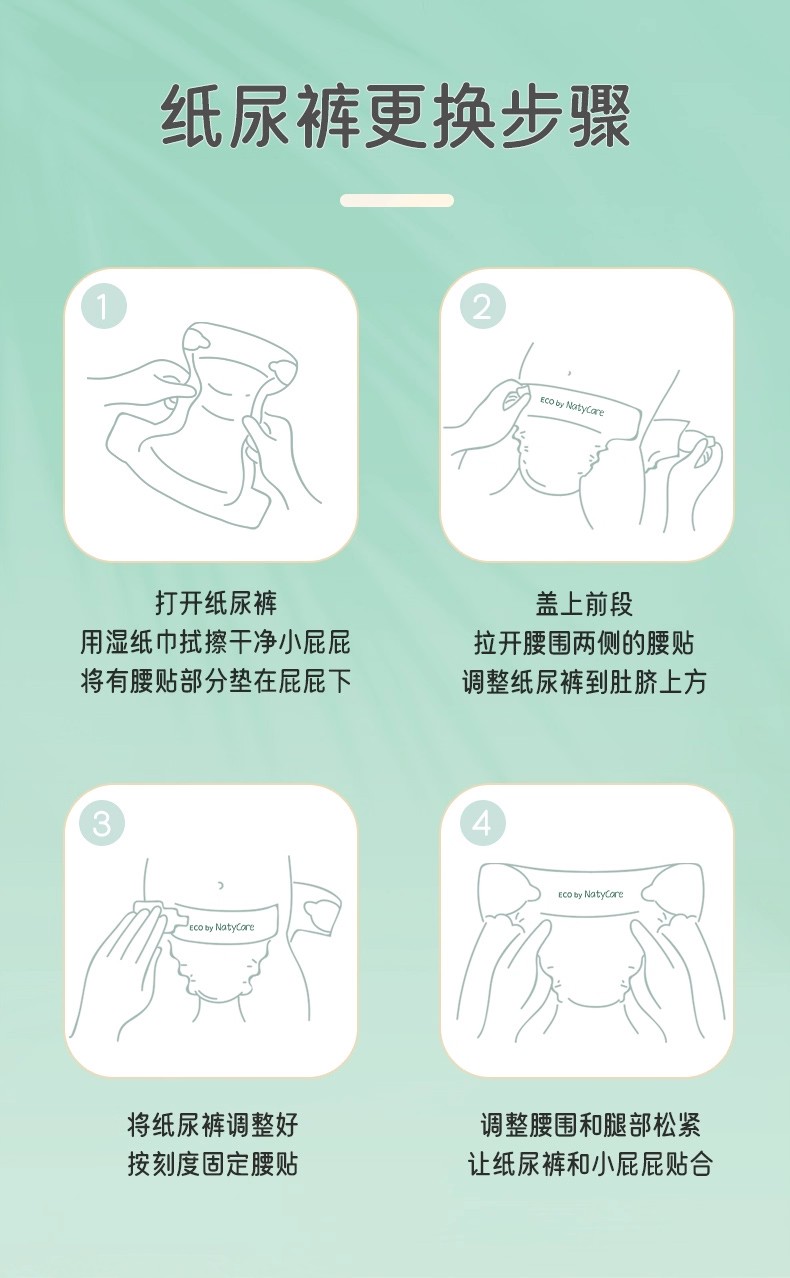 纸尿裤更换步骤

1

打开纸尿裤
用湿纸巾拭擦干净小屁屁
将有腰贴部分垫在屁屁下

2

ECO by NatyCare

盖上前段
拉开腰围两侧的腰贴
调整纸尿裤到肚脐上方

3

ECO by NatyCare

将纸尿裤调整好
按刻度固定腰贴

4

ECO by NatyCare

调整腰围和腿部松紧
让纸尿裤和小屁屁贴合