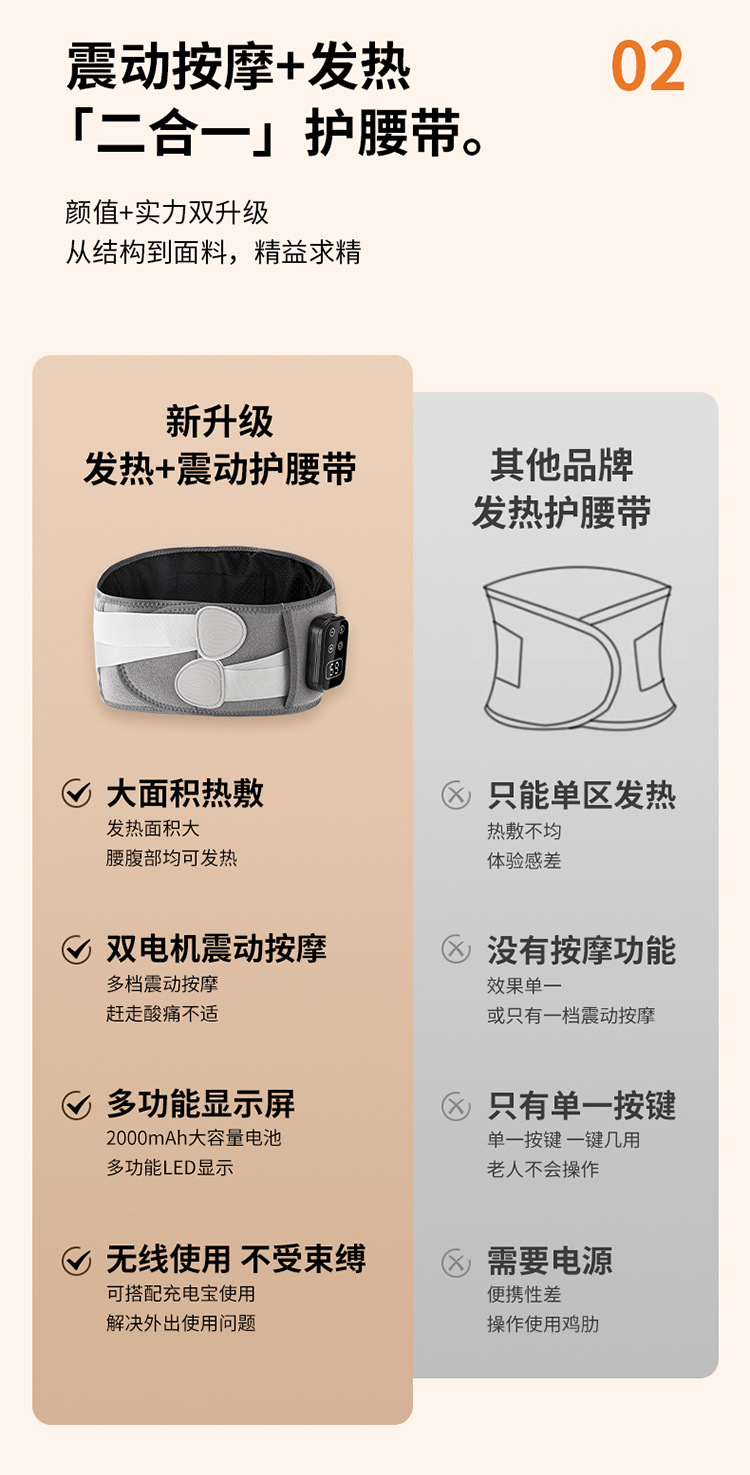 震动按摩+发热
「二合一」护腰带。

02

颜值+实力双升级
从结构到面料，精益求精

新升级
发热+震动护腰带

大面积热敷
发热面积大
腰腹部均可发热

双电机震动按摩
多档震动按摩
赶走酸痛不适

多功能显示屏
2000mAh大容量电池
多功能LED显示

无线使用 不受束缚
可搭配充电宝使用
解决外出使用问题

其他品牌
发热护腰带

只能单区发热
热敷不均
体验感差

没有按摩功能
效果单一
或只有一档震动按摩

只有单一按键
单一按键 一键几用
老人不会操作

需要电源
便携性差
操作使用鸡肋