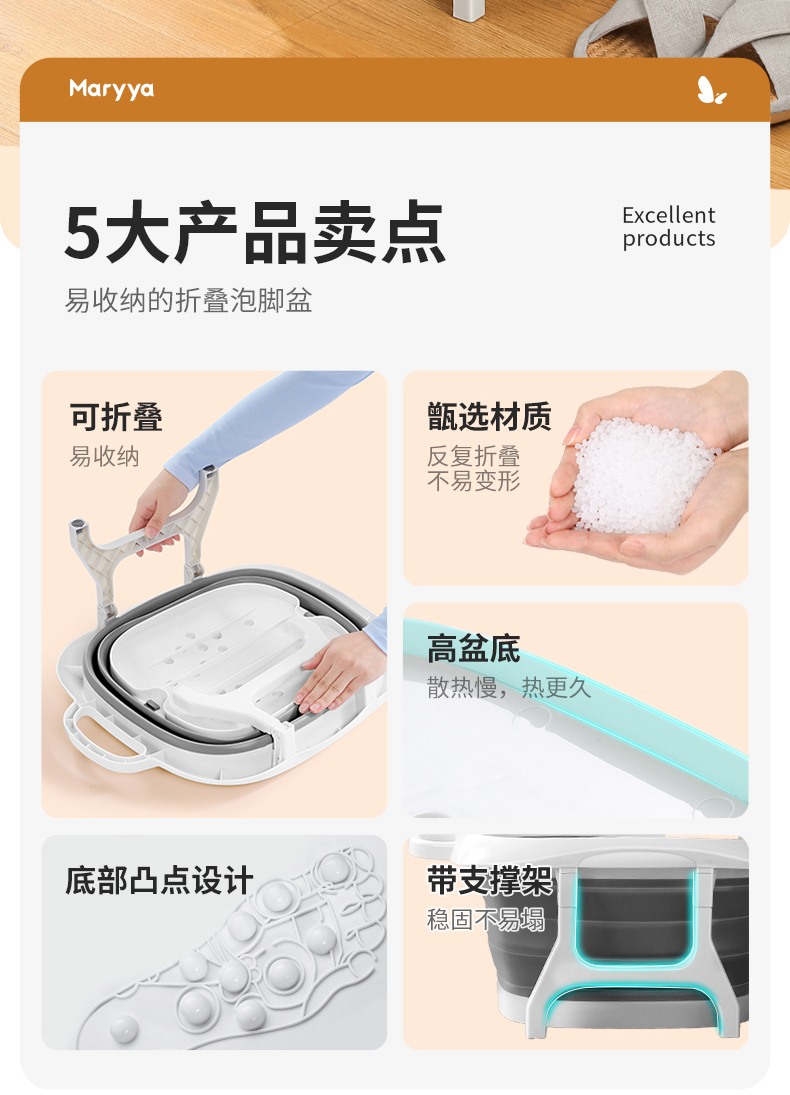 Maryya

5大产品卖点

Excellent products

易收纳的折叠泡脚盆

可折叠
易收纳

甑选材质
反复折叠
不易变形

高盆底
散热慢，热更久

底部凸点设计

带支撑架
稳固不易塌