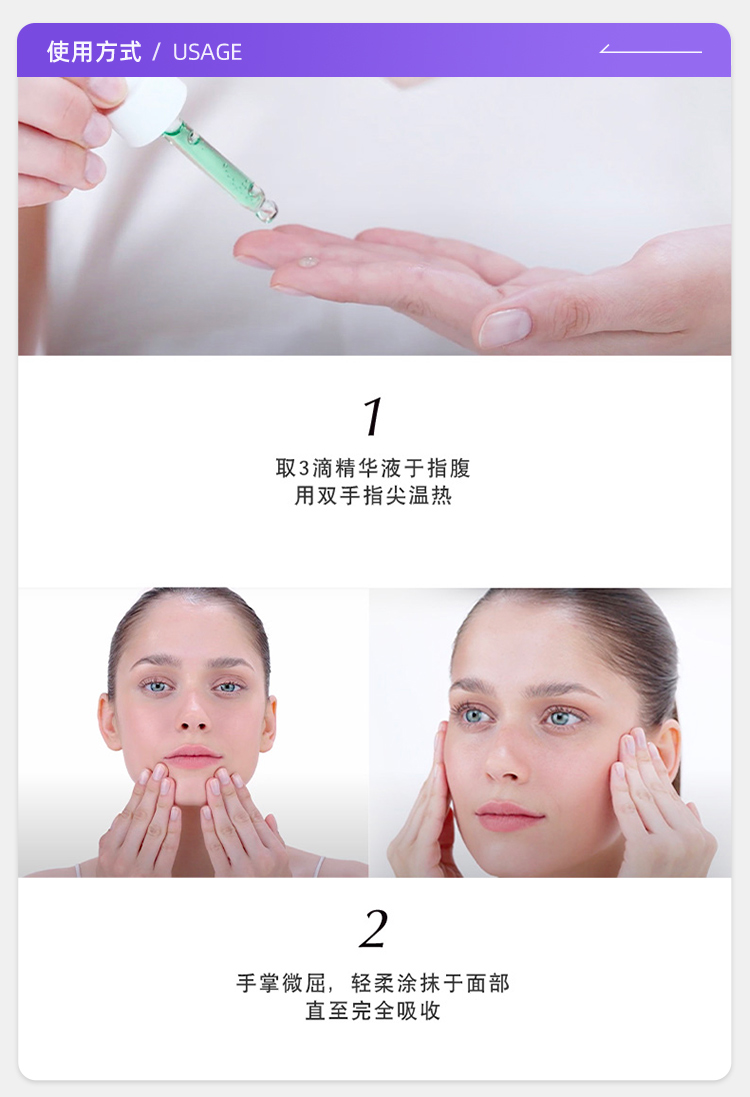 使用方式 / USAGE

1

取3滴精华液于指腹
用双手指尖温热

2

手掌微屈，轻柔涂抹于面部
直至完全吸收