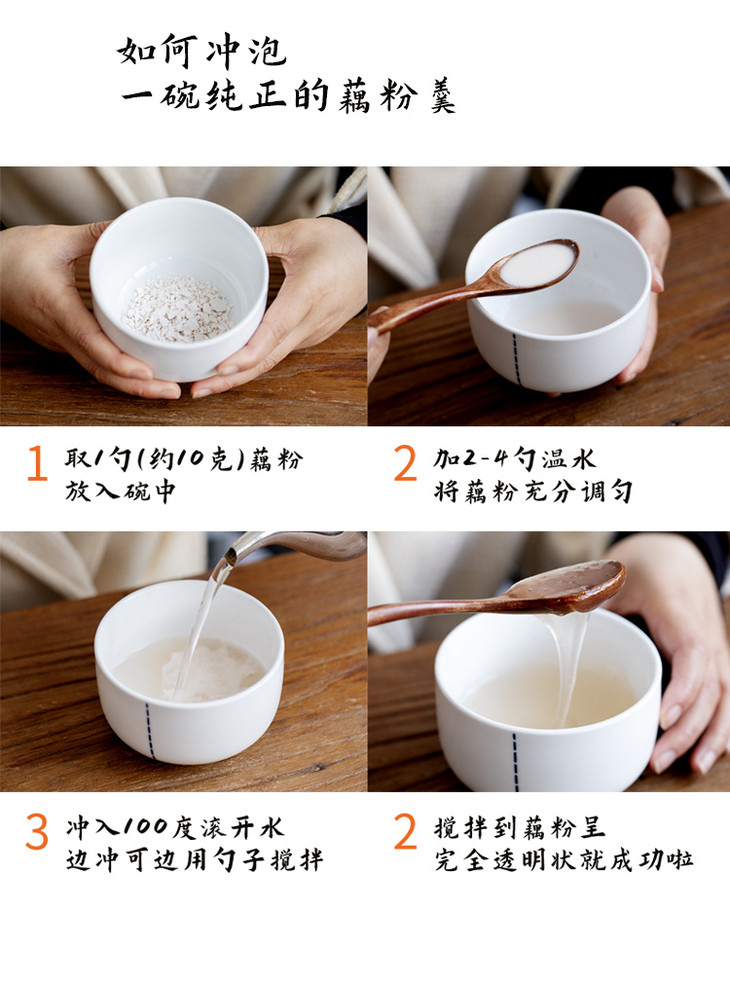 如何冲泡
一碗纯正的藕粉羹

1 取1勺(约10克)藕粉
放入碗中

2 加2-4勺温水
将藕粉充分调匀

3 冲入100度滚开水
边冲可边用勺子搅拌

2 搅拌到藕粉呈
完全透明状就成功啦