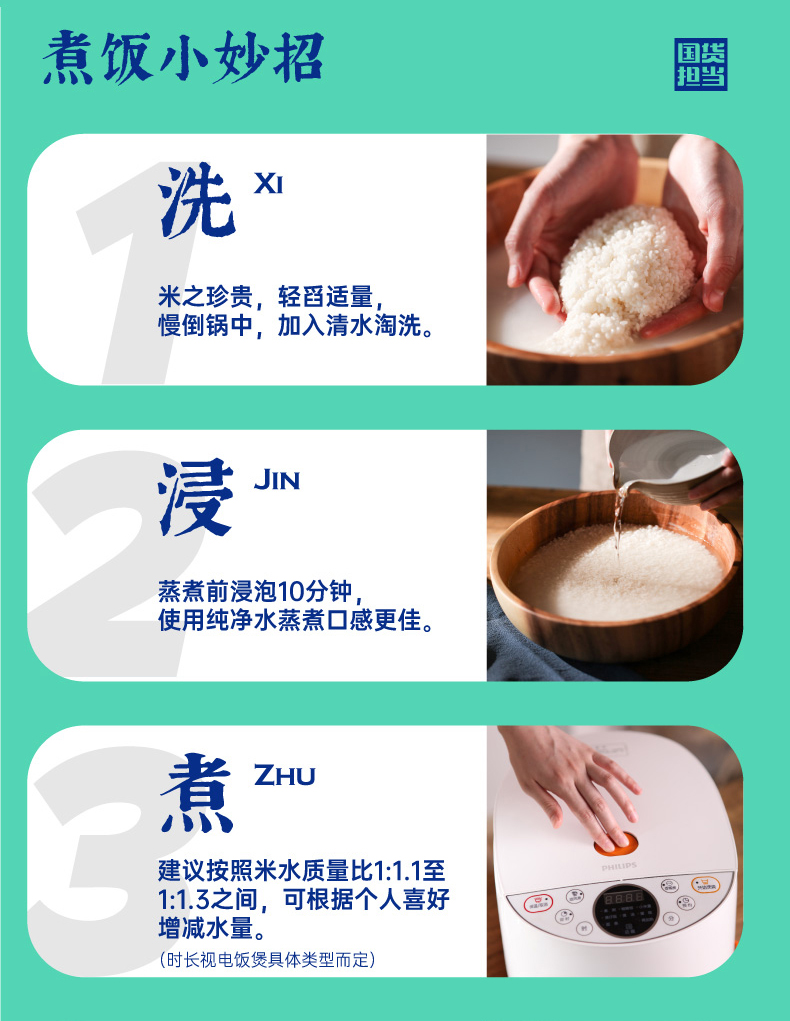 煮饭小妙招

国货担当

1
洗 XI
米之珍贵，轻舀适量，慢倒锅中，加入清水淘洗。

2
浸 JIN
蒸煮前浸泡10分钟，使用纯净水蒸煮口感更佳。

3
煮 ZHU
建议按照米水质量比1:1.1至1:1.3之间，可根据个人喜好增减水量。
(时长视电饭煲具体类型而定)

PHILIPS